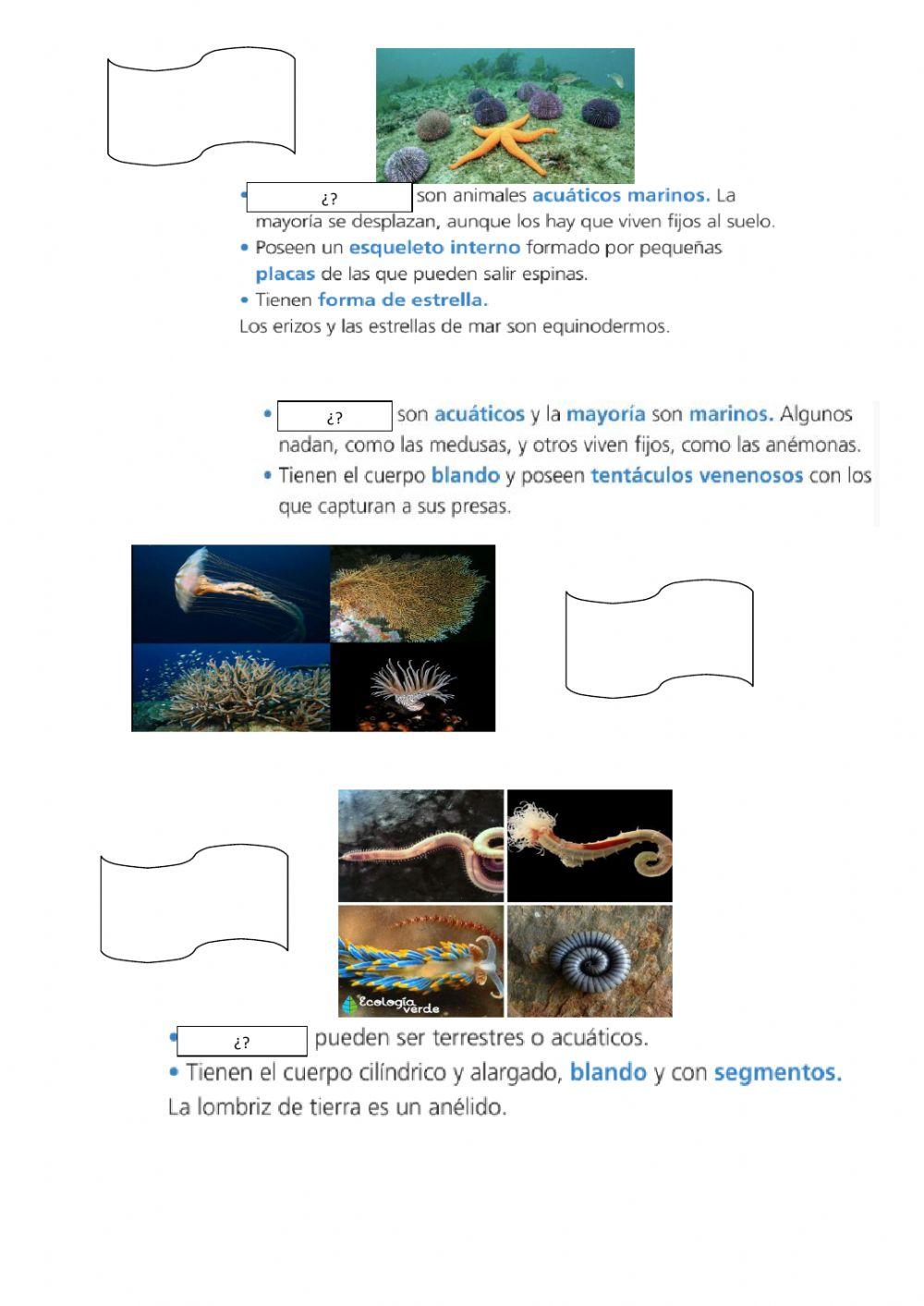 • ¿? son animales acuáticos marinos. La mayoría se desplazan, aunque los hay que viven fijos al suelo.
• Poseen un esqueleto interno formado por pequeñas placas de las que pueden salir espinas.
• Tienen forma de estrella.
Los erizos y las estrellas de mar son equinodermos.

• ¿? son acuáticos y la mayoría son marinos. Algunos nadan, como las medusas, y otros viven fijos, como las anémonas.
• Tienen el cuerpo blando y poseen tentáculos venenosos con los que capturan a sus presas.

Ecología verde

• ¿? pueden ser terrestres o acuáticos.
• Tienen el cuerpo cilíndrico y alargado, blando y con segmentos.
La lombriz de tierra es un anélido.