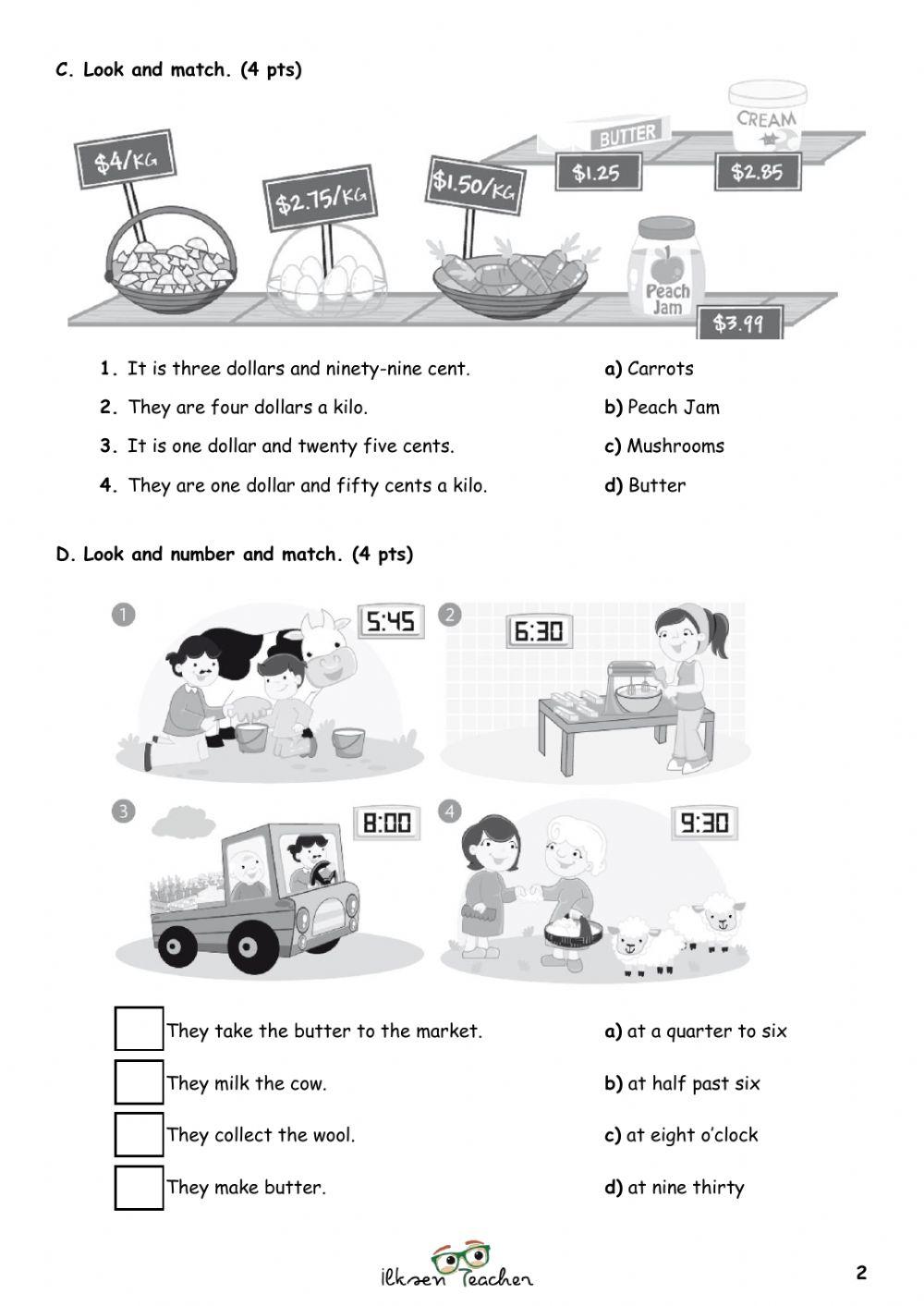 C. Look and match. (4 pts)

$4/KG

$2.75/KG

$1.50/KG

BUTTER

$1.25

CREAM

$2.85

Peach Jam

$3.99

1. It is three dollars and ninety-nine cent.
2. They are four dollars a kilo.
3. It is one dollar and twenty five cents.
4. They are one dollar and fifty cents a kilo.

a) Carrots
b) Peach Jam
c) Mushrooms
d) Butter

D. Look and number and match. (4 pts)

1 5:45

2 6:30

3 8:00

4 9:30

They take the butter to the market.
They milk the cow.
They collect the wool.
They make butter.

a) at a quarter to six
b) at half past six
c) at eight o'clock
d) at nine thirty

ilksen Teacher

2