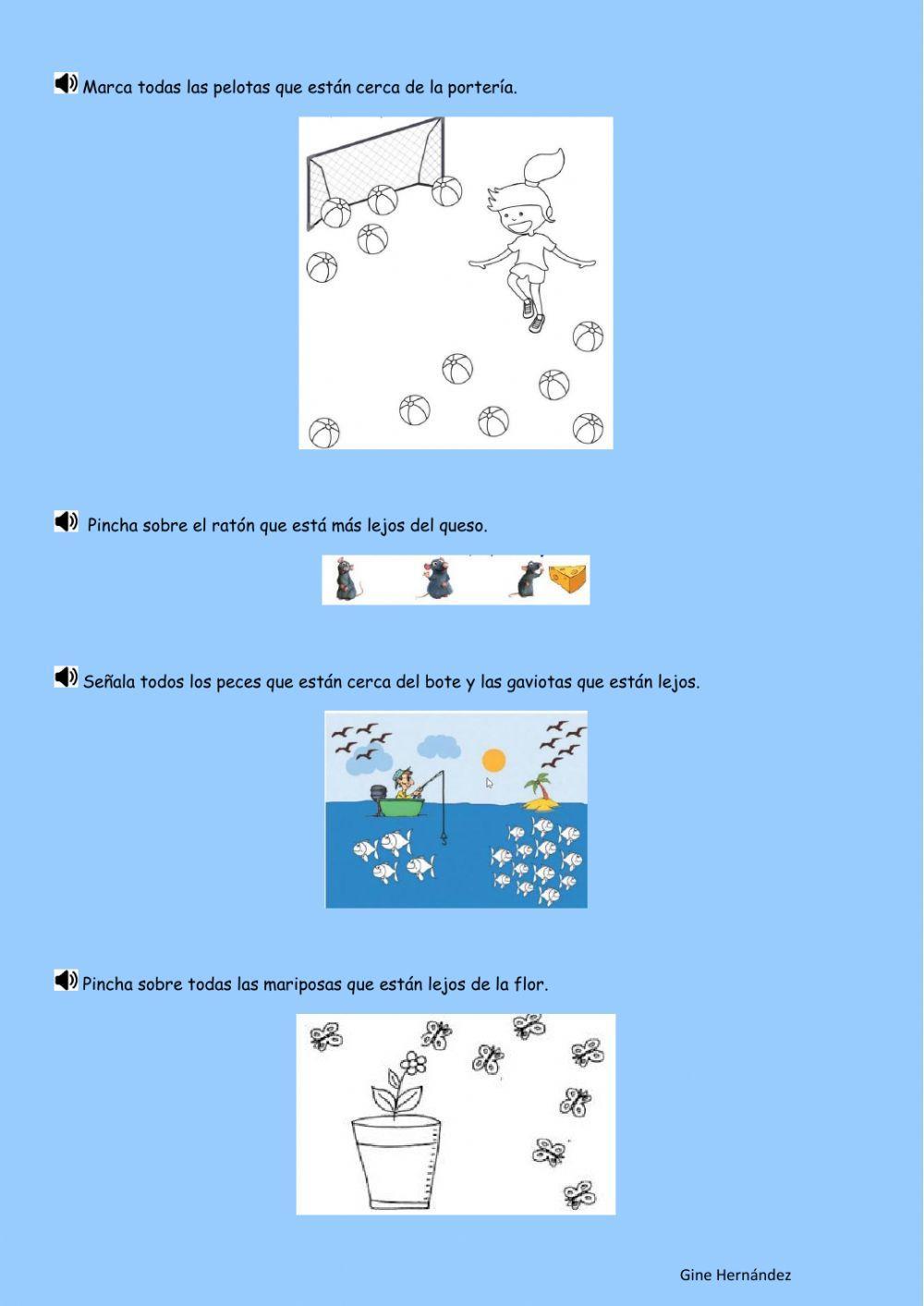 Marca todas las pelotas que están cerca de la portería.

Pincha sobre el ratón que está más lejos del queso.

Señala todos los peces que están cerca del bote y las gaviotas que están lejos.

Pincha sobre todas las mariposas que están lejos de la flor.

Gine Hernández