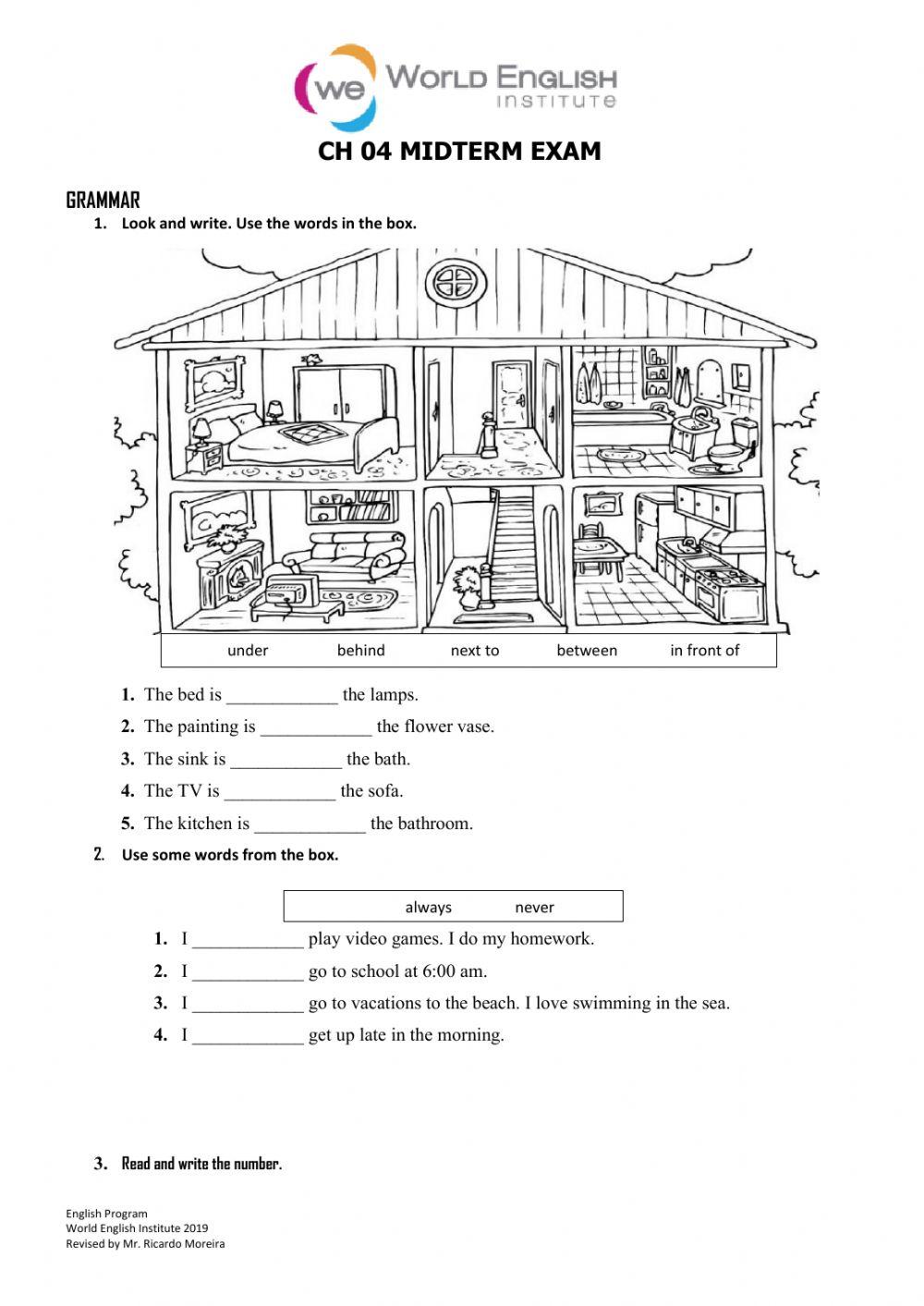 we WORLD ENGLISH INSTITUTE

CH 04 MIDTERM EXAM

GRAMMAR

1. Look and write. Use the words in the box.

under behind next to between in front of

1. The bed is ____________ the lamps.
2. The painting is ____________ the flower vase.
3. The sink is ____________ the bath.
4. The TV is ____________ the sofa.
5. The kitchen is ____________ the bathroom.

2. Use some words from the box.

always never

1. I ____________ play video games. I do my homework.
2. I ____________ go to school at 6:00 am.
3. I ____________ go to vacations to the beach. I love swimming in the sea.
4. I ____________ get up late in the morning.

3. Read and write the number.

English Program
World English Institute 2019
Revised by Mr. Ricardo Moreira