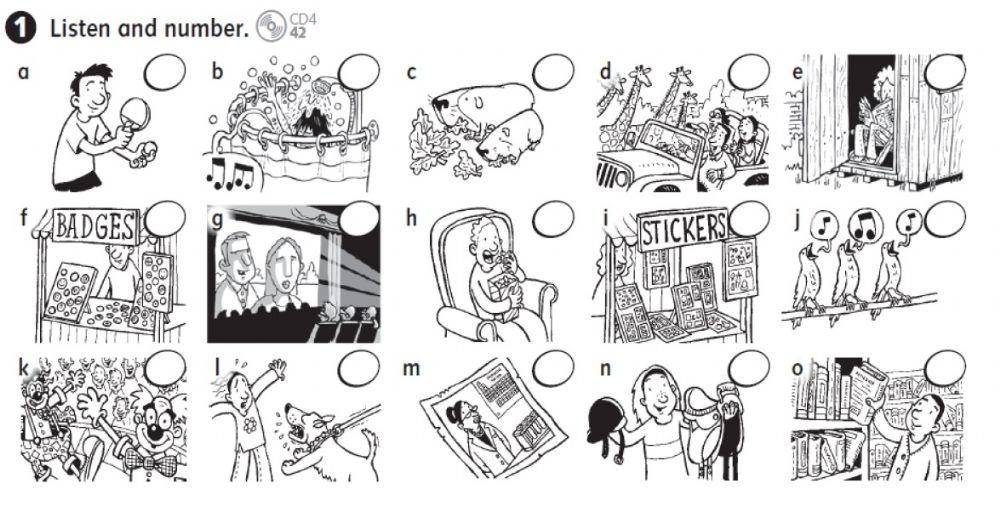 1 Listen and number. CD4 42

a

b

c

d

e

f BADGES

g

h

i STICKERS

j

k

l

m

n

o