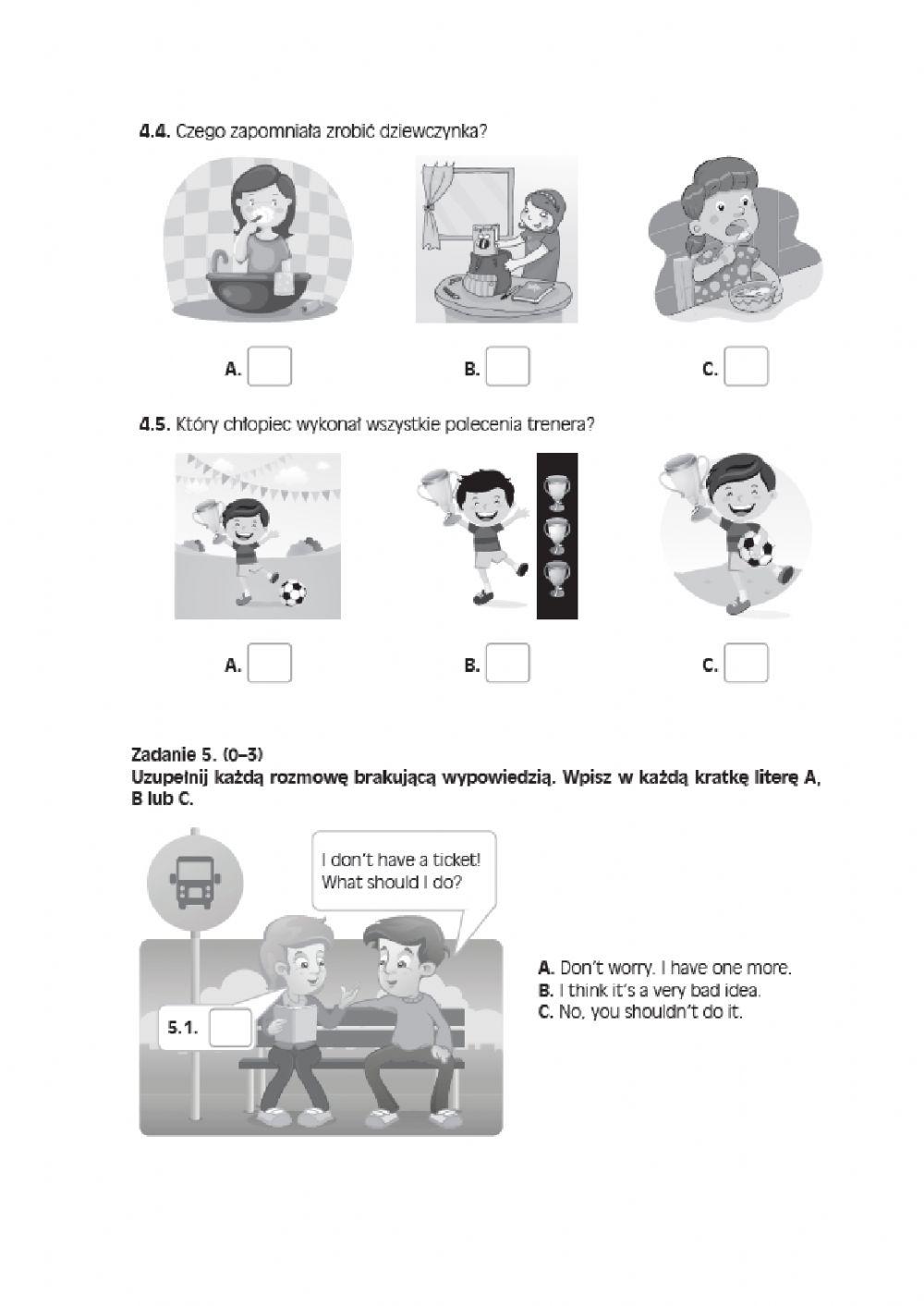 4.4. Czego zapomniała zrobić dziewczynka?

A. 

B. 

C. 

4.5. Który chłopiec wykonał wszystkie polecenia trenera?

A. 

B. 

C. 

Zadanie 5. (0–3)
Uzupełnij każdą rozmowę brakującą wypowiedzią. Wpisz w każdą kratkę literę A, B lub C.

I don't have a ticket! What should I do?

5.1. 

A. Don't worry. I have one more.
B. I think it's a very bad idea.
C. No, you shouldn't do it.