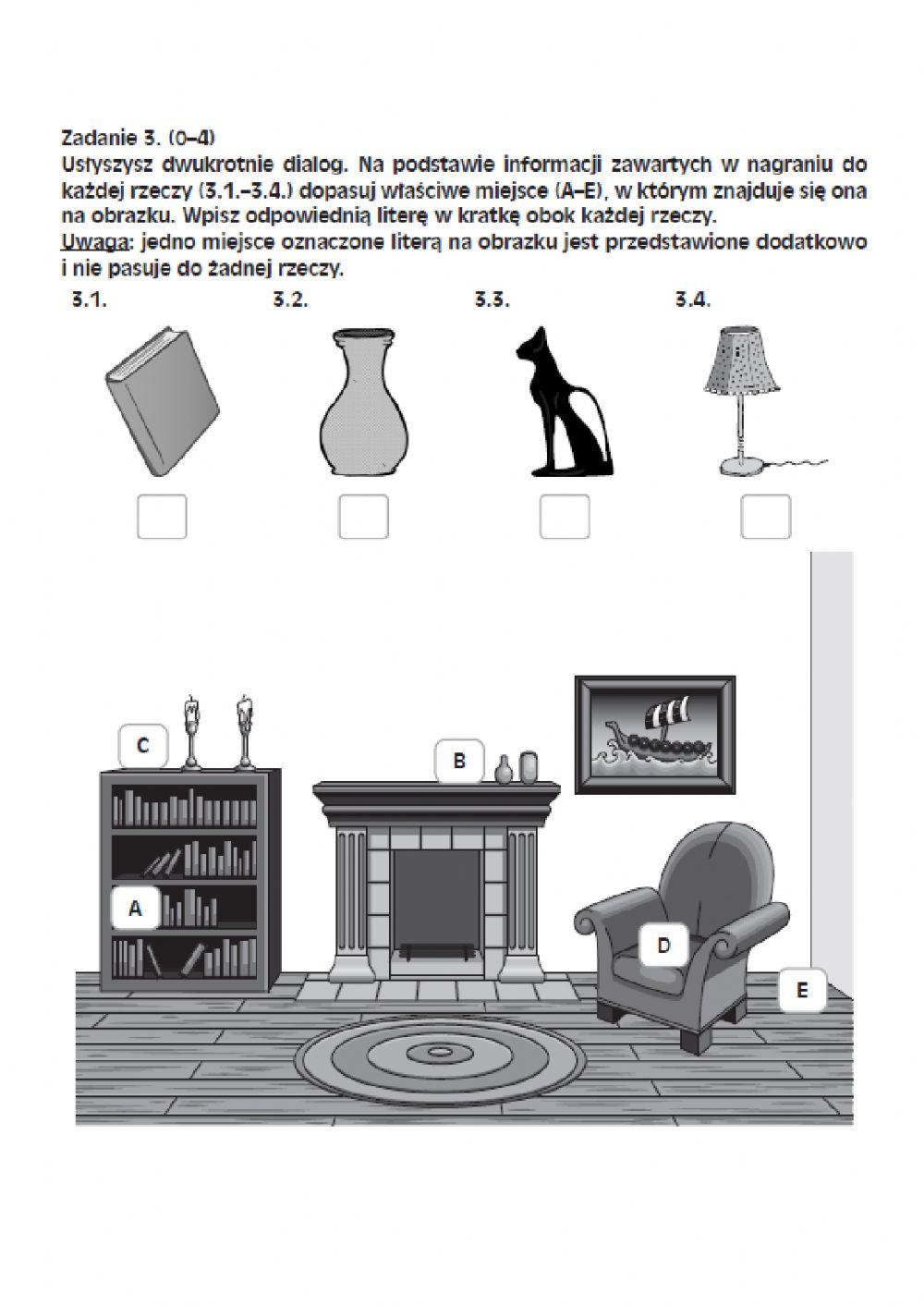 Zadanie 3. (0–4)
Usłyszysz dwukrotnie dialog. Na podstawie informacji zawartych w nagraniu do każdej rzeczy (3.1.–3.4.) dopasuj właściwe miejsce (A–E), w którym znajduje się ona na obrazku. Wpisz odpowiednią literę w kratkę obok każdej rzeczy.
Uwaga: jedno miejsce oznaczone literą na obrazku jest przedstawione dodatkowo i nie pasuje do żadnej rzeczy.

3.1.

3.2.

3.3.

3.4.

C

B

A

D

E