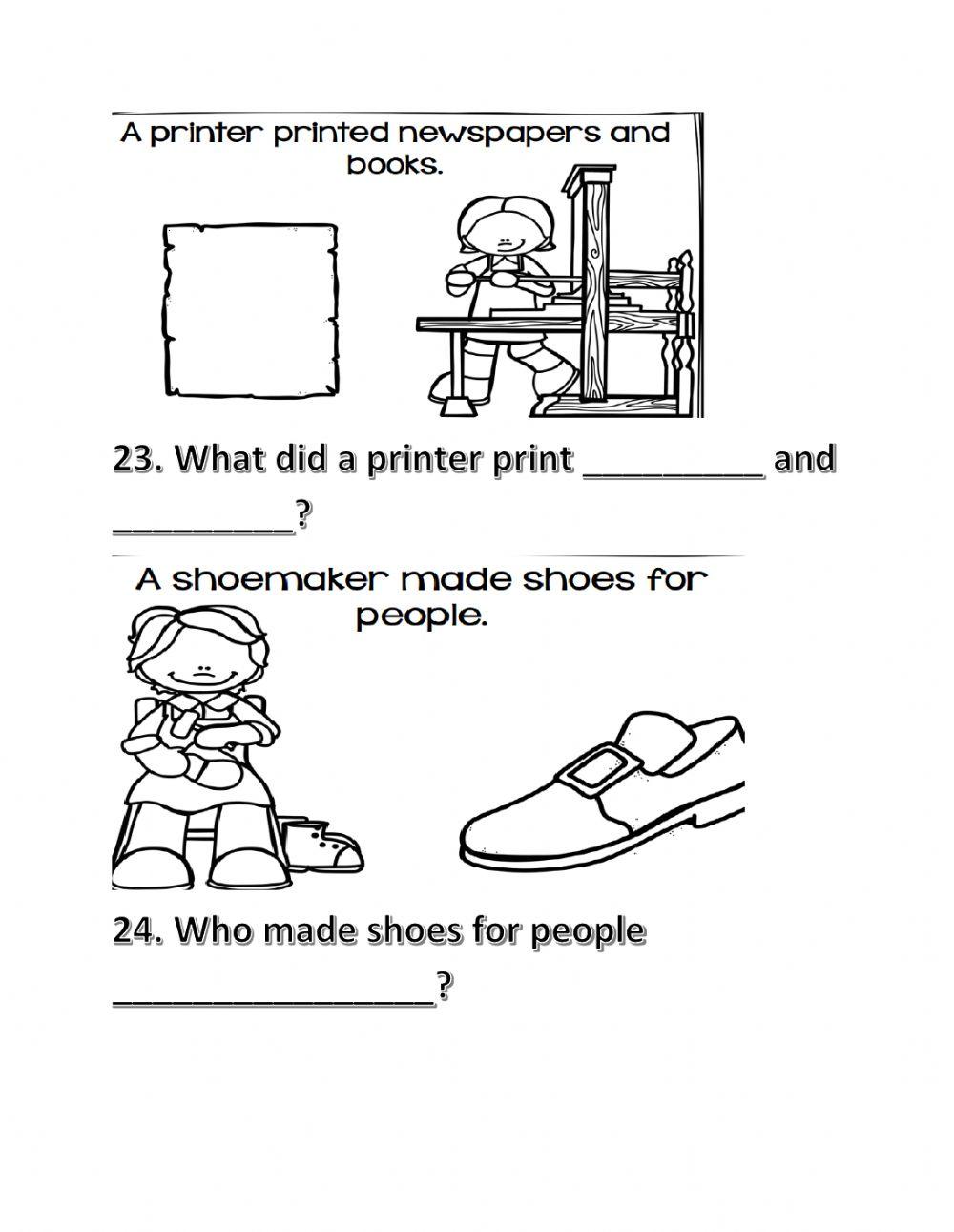 A printer printed newspapers and books.

23. What did a printer print __________ and __________?

A shoemaker made shoes for people.

24. Who made shoes for people __________________?