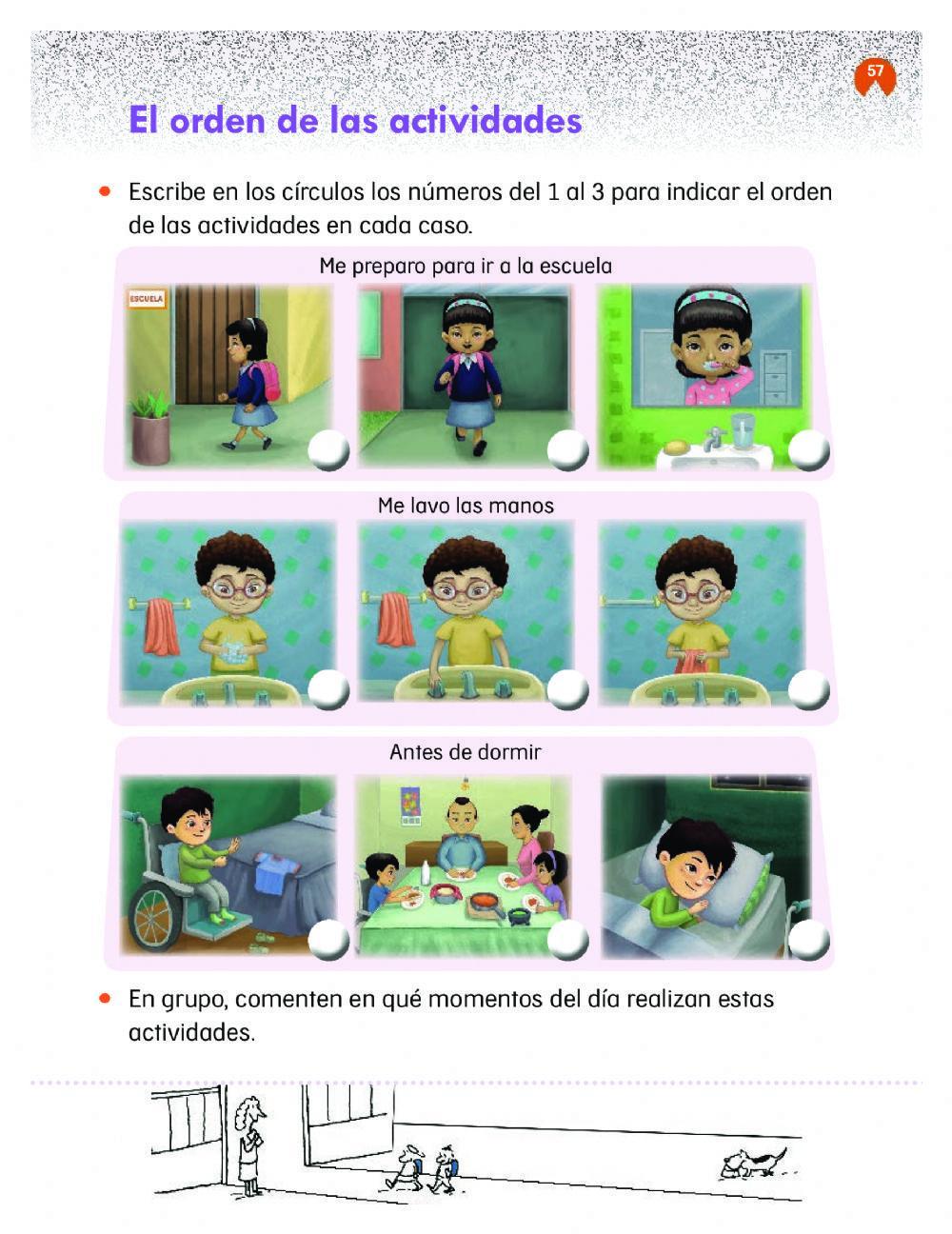 57

El orden de las actividades

• Escribe en los círculos los números del 1 al 3 para indicar el orden de las actividades en cada caso.

Me preparo para ir a la escuela

ESCUELA

Me lavo las manos

Antes de dormir

• En grupo, comenten en qué momentos del día realizan estas actividades.