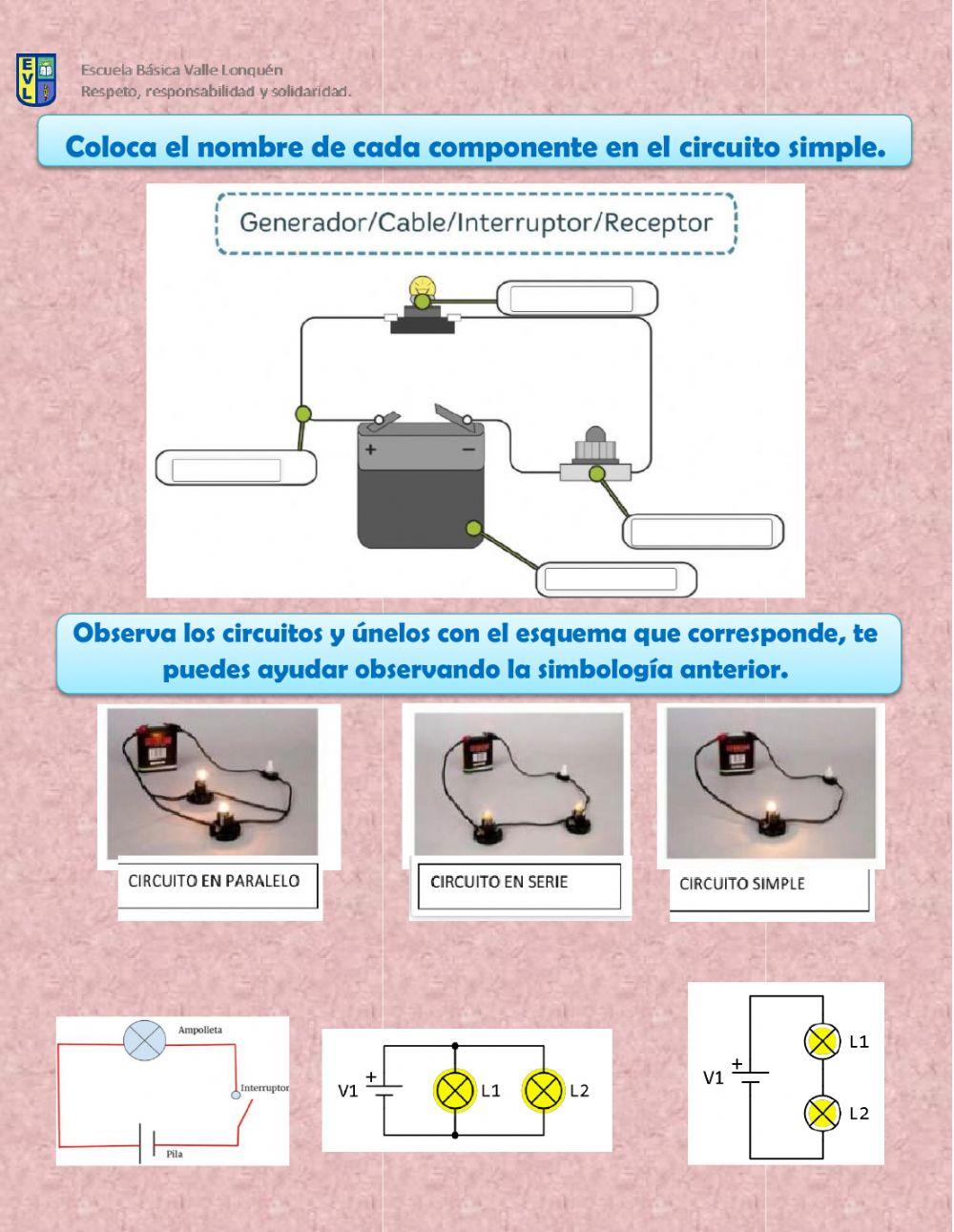 EVL

Escuela Básica Valle Lonquén
Respeto, responsabilidad y solidaridad.

Coloca el nombre de cada componente en el circuito simple.

Generador/Cable/Interruptor/Receptor

+ −

Observa los circuitos y únelos con el esquema que corresponde, te puedes ayudar observando la simbología anterior.

CIRCUITO EN PARALELO

CIRCUITO EN SERIE

CIRCUITO SIMPLE

Ampolleta
Interruptor
Pila

V1 + L1 L2

V1 + L1 L2