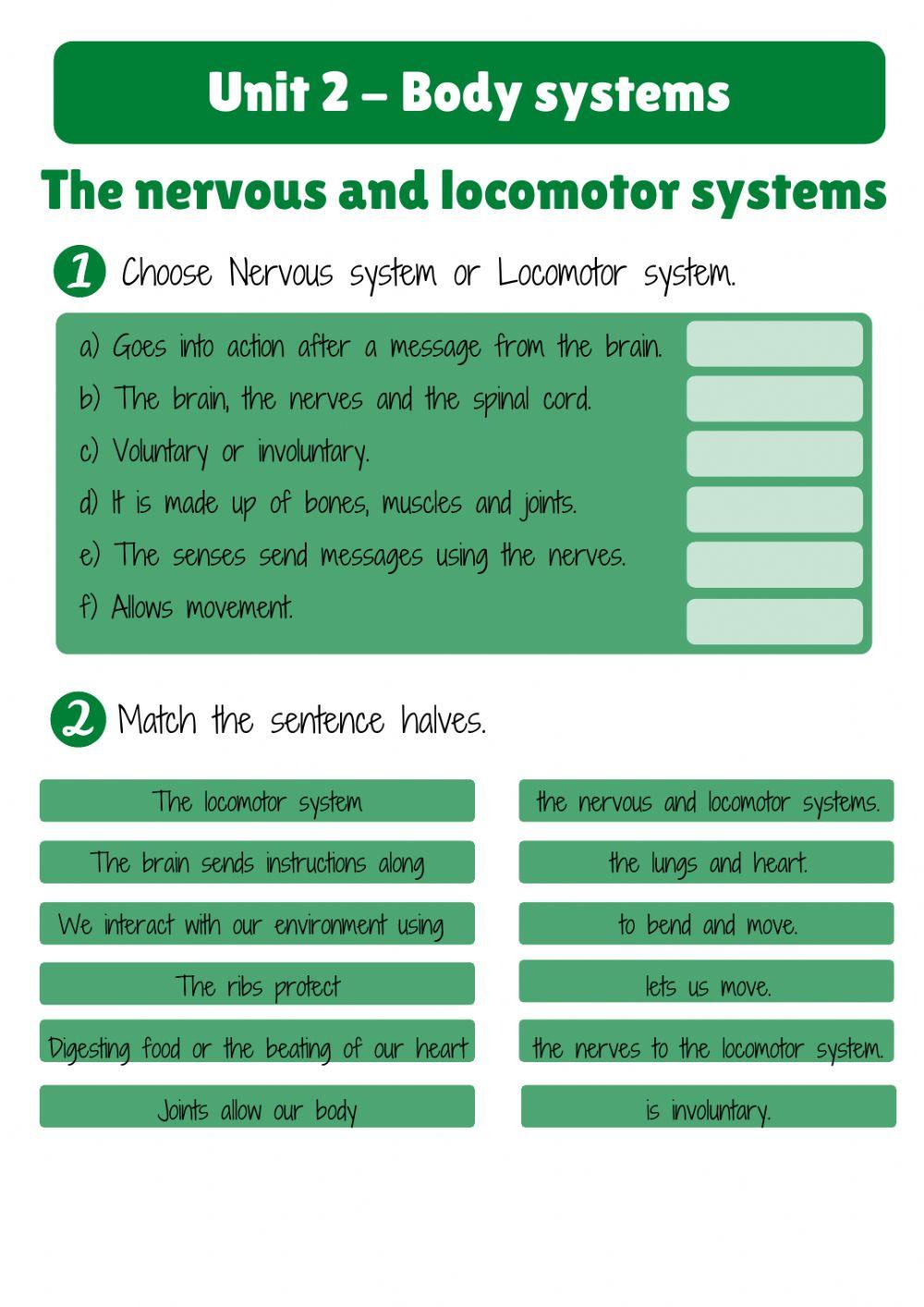 Unit 2 – Body systems

The nervous and locomotor systems

1 Choose Nervous system or Locomotor system.

a) Goes into action after a message from the brain.
b) The brain, the nerves and the spinal cord.
c) Voluntary or involuntary.
d) It is made up of bones, muscles and joints.
e) The senses send messages using the nerves.
f) Allows movement.

2 Match the sentence halves.

The locomotor system
The brain sends instructions along
We interact with our environment using
The ribs protect
Digesting food or the beating of our heart
Joints allow our body

the nervous and locomotor systems.
the lungs and heart.
to bend and move.
lets us move.
the nerves to the locomotor system.
is involuntary.