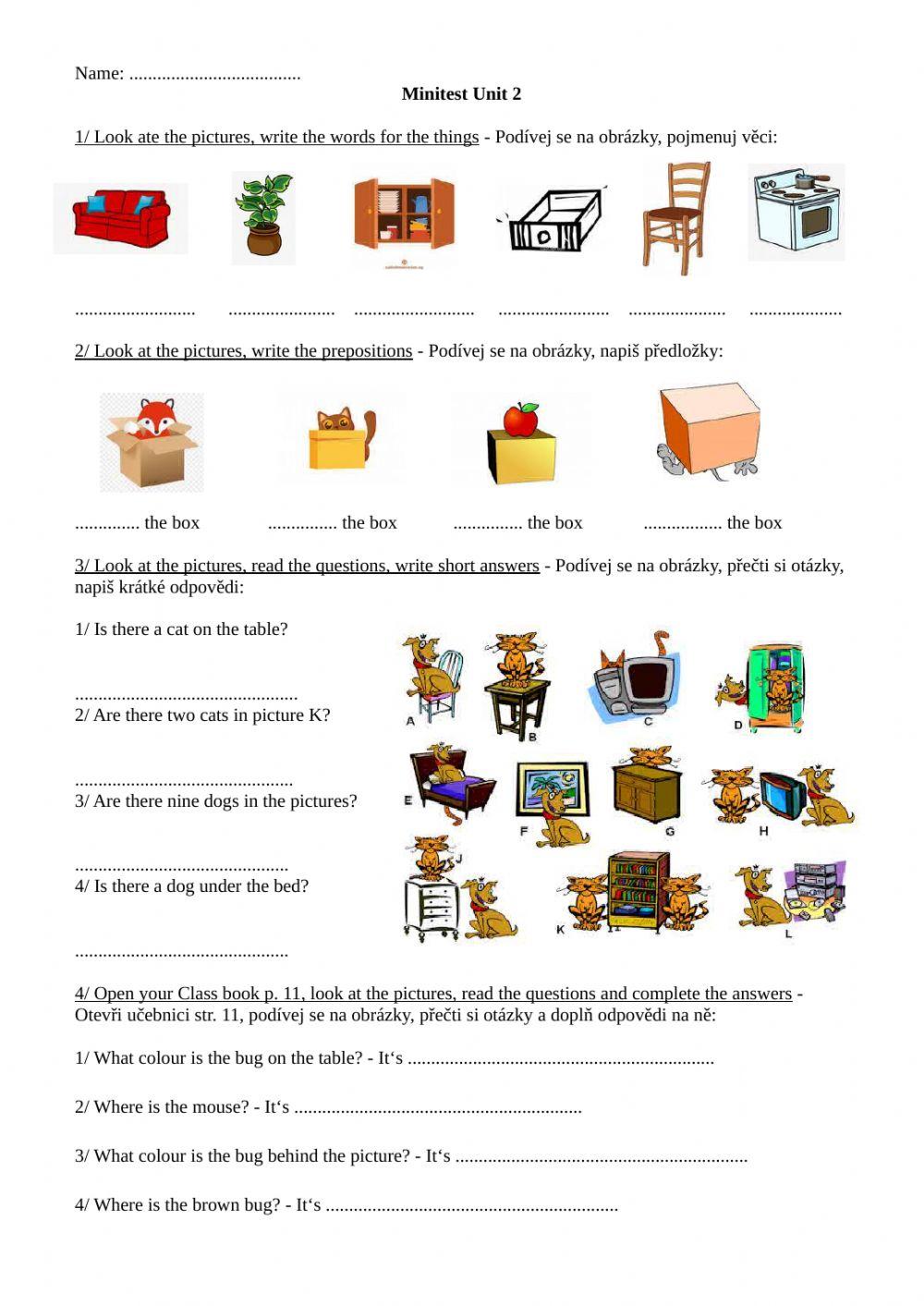 Name: .....................................

Minitest Unit 2

1/ Look ate the pictures, write the words for the things - Podívej se na obrázky, pojmenuj věci:

.......................... ....................... .......................... ........................ ..................... ....................

2/ Look at the pictures, write the prepositions - Podívej se na obrázky, napiš předložky:

.............. the box ............... the box ............... the box ................. the box

3/ Look at the pictures, read the questions, write short answers - Podívej se na obrázky, přečti si otázky, napiš krátké odpovědi:

1/ Is there a cat on the table?

................................................

2/ Are there two cats in picture K?

...............................................

3/ Are there nine dogs in the pictures?

..............................................

4/ Is there a dog under the bed?

..............................................

A B C D E F G H J K L

4/ Open your Class book p. 11, look at the pictures, read the questions and complete the answers - Otevři učebnici str. 11, podívej se na obrázky, přečti si otázky a doplň odpovědi na ně:

1/ What colour is the bug on the table? - It‘s ..................................................................

2/ Where is the mouse? - It‘s ..............................................................

3/ What colour is the bug behind the picture? - It‘s ...............................................................

4/ Where is the brown bug? - It‘s ...............................................................