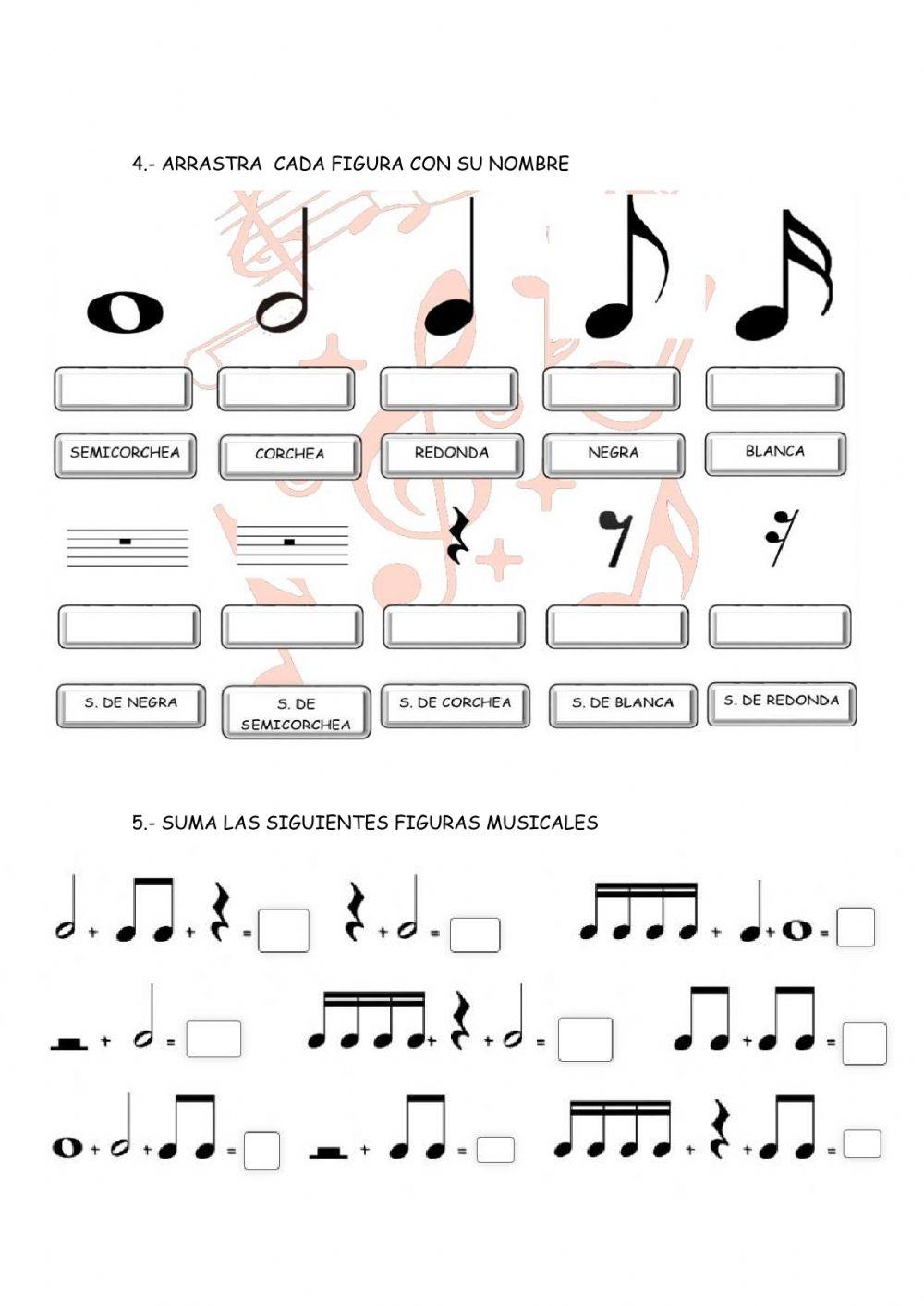 4.- ARRASTRA CADA FIGURA CON SU NOMBRE

SEMICORCHEA

CORCHEA

REDONDA

NEGRA

BLANCA

S. DE NEGRA

S. DE SEMICORCHEA

S. DE CORCHEA

S. DE BLANCA

S. DE REDONDA

5.- SUMA LAS SIGUIENTES FIGURAS MUSICALES

+ + =

+ =

+ + =

+ =

+ + =

+ =

+ + =

+ =

+ + =