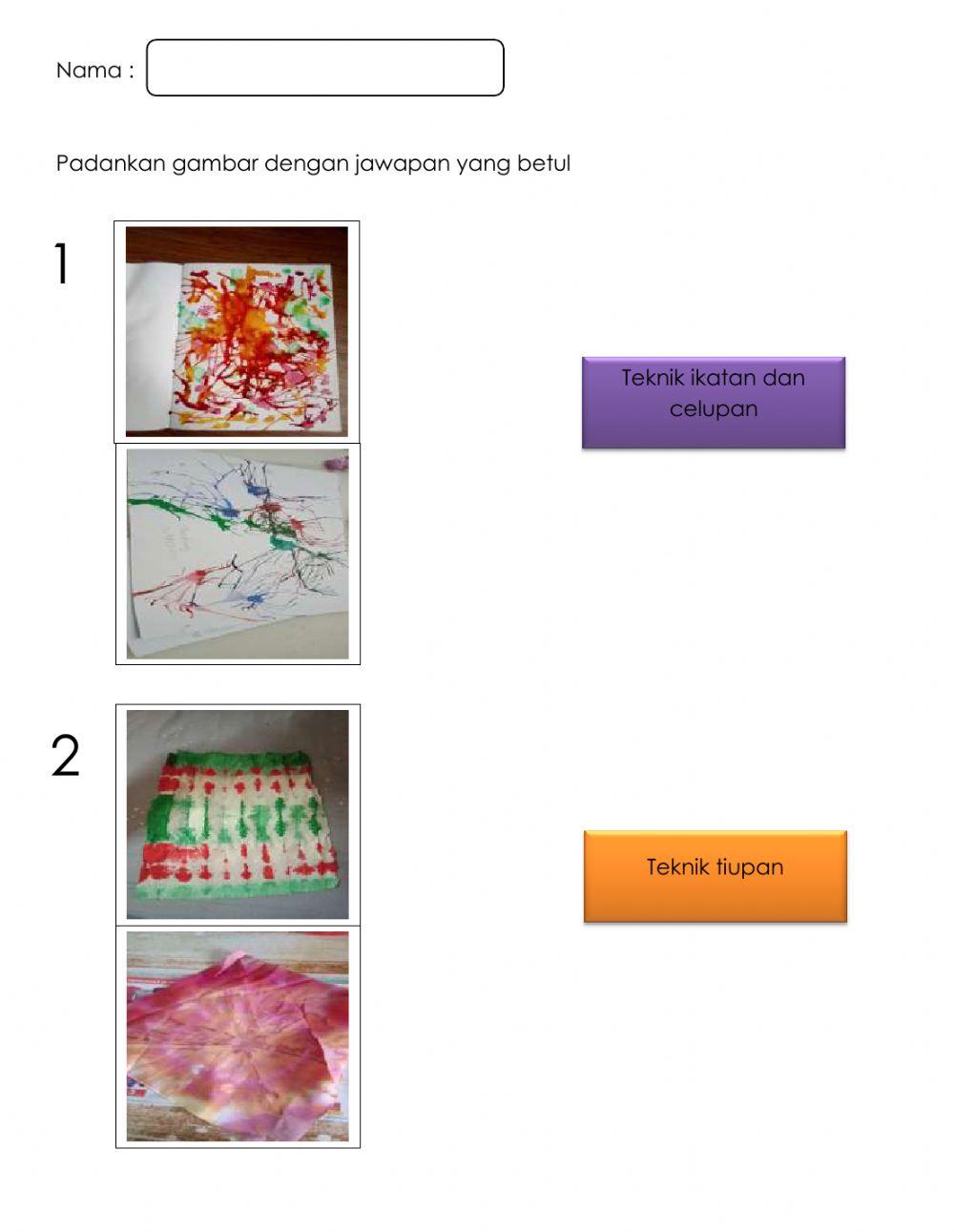 Nama :

Padankan gambar dengan jawapan yang betul

1

Teknik ikatan dan celupan

2

Teknik tiupan