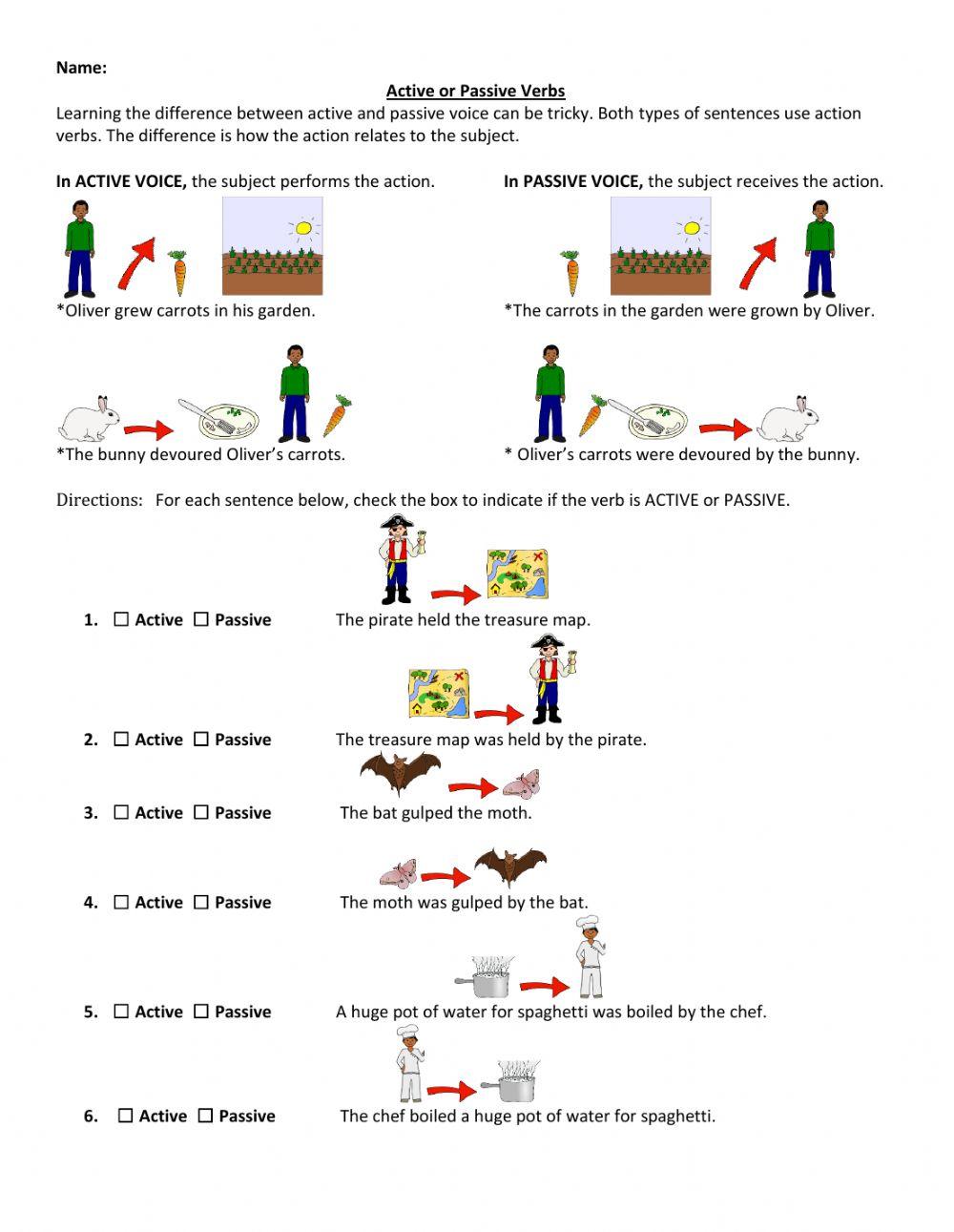 Name:

Active or Passive Verbs

Learning the difference between active and passive voice can be tricky. Both types of sentences use action verbs. The difference is how the action relates to the subject.

In ACTIVE VOICE, the subject performs the action.

*Oliver grew carrots in his garden.

*The bunny devoured Oliver's carrots.

In PASSIVE VOICE, the subject receives the action.

*The carrots in the garden were grown by Oliver.

* Oliver's carrots were devoured by the bunny.

Directions: For each sentence below, check the box to indicate if the verb is ACTIVE or PASSIVE.

1. ☐ Active ☐ Passive The pirate held the treasure map.

2. ☐ Active ☐ Passive The treasure map was held by the pirate.

3. ☐ Active ☐ Passive The bat gulped the moth.

4. ☐ Active ☐ Passive The moth was gulped by the bat.

5. ☐ Active ☐ Passive A huge pot of water for spaghetti was boiled by the chef.

6. ☐ Active ☐ Passive The chef boiled a huge pot of water for spaghetti.