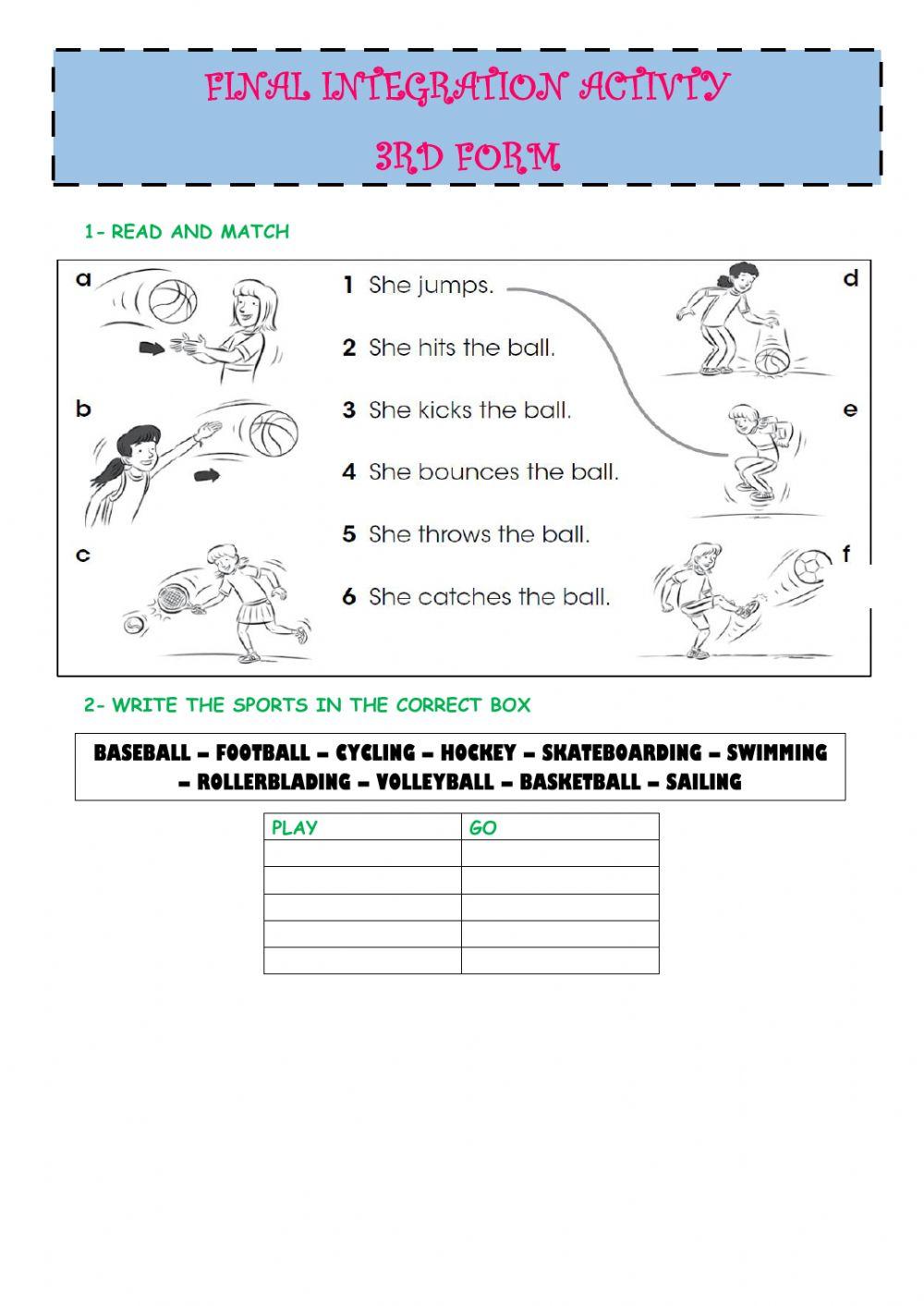 FINAL INTEGRATION ACTIVTY
3RD FORM

1- READ AND MATCH

a

b

c

1 She jumps.

2 She hits the ball.

3 She kicks the ball.

4 She bounces the ball.

5 She throws the ball.

6 She catches the ball.

d

e

f

2- WRITE THE SPORTS IN THE CORRECT BOX

BASEBALL – FOOTBALL – CYCLING – HOCKEY – SKATEBOARDING – SWIMMING – ROLLERBLADING – VOLLEYBALL – BASKETBALL – SAILING

| PLAY | GO |
|---|---|
| | |
| | |
| | |
| | |
| | |