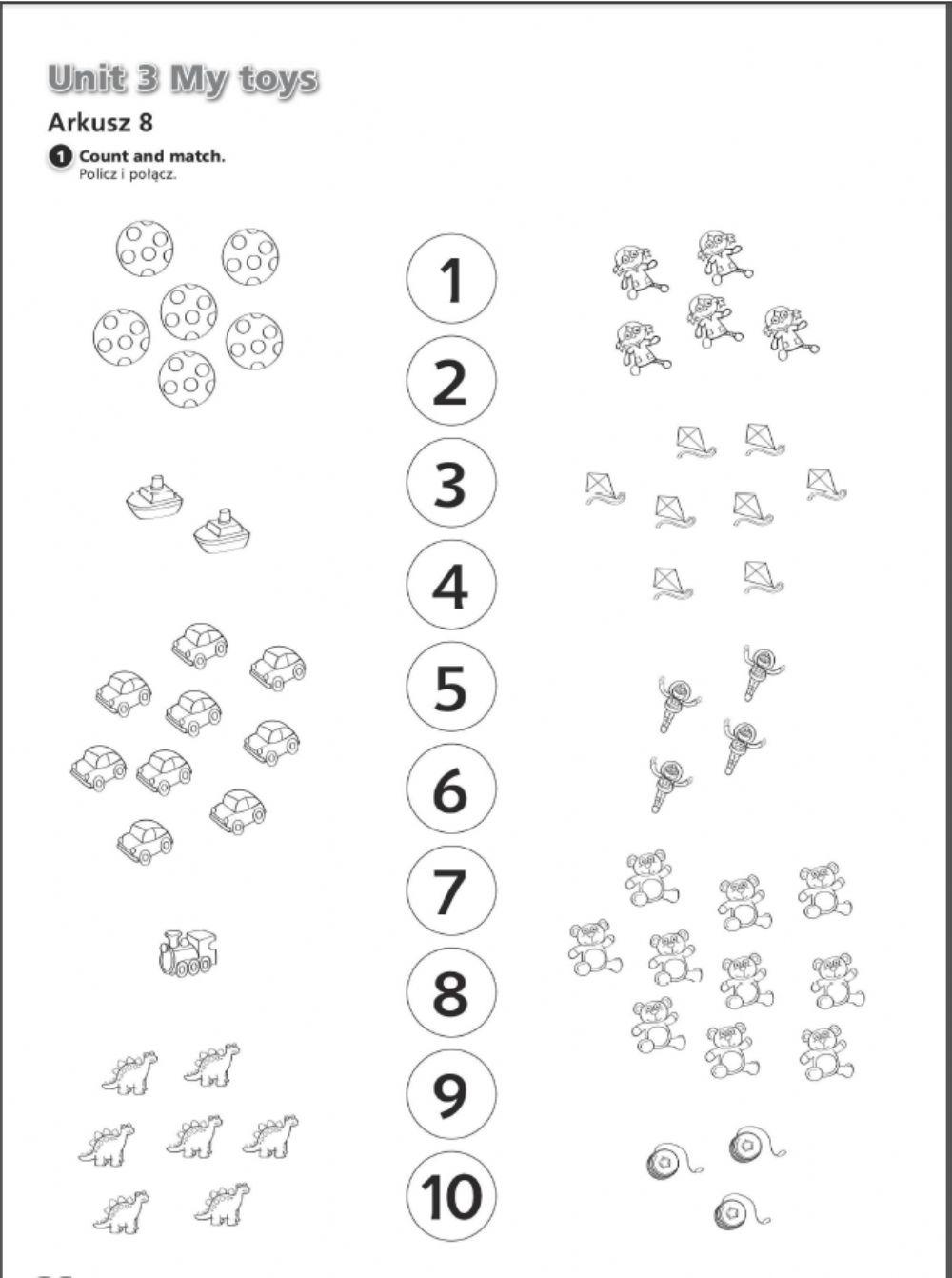 Unit 3 My toys

Arkusz 8

1 Count and match.
Policz i połącz.

1

2

3

4

5

6

7

8

9

10