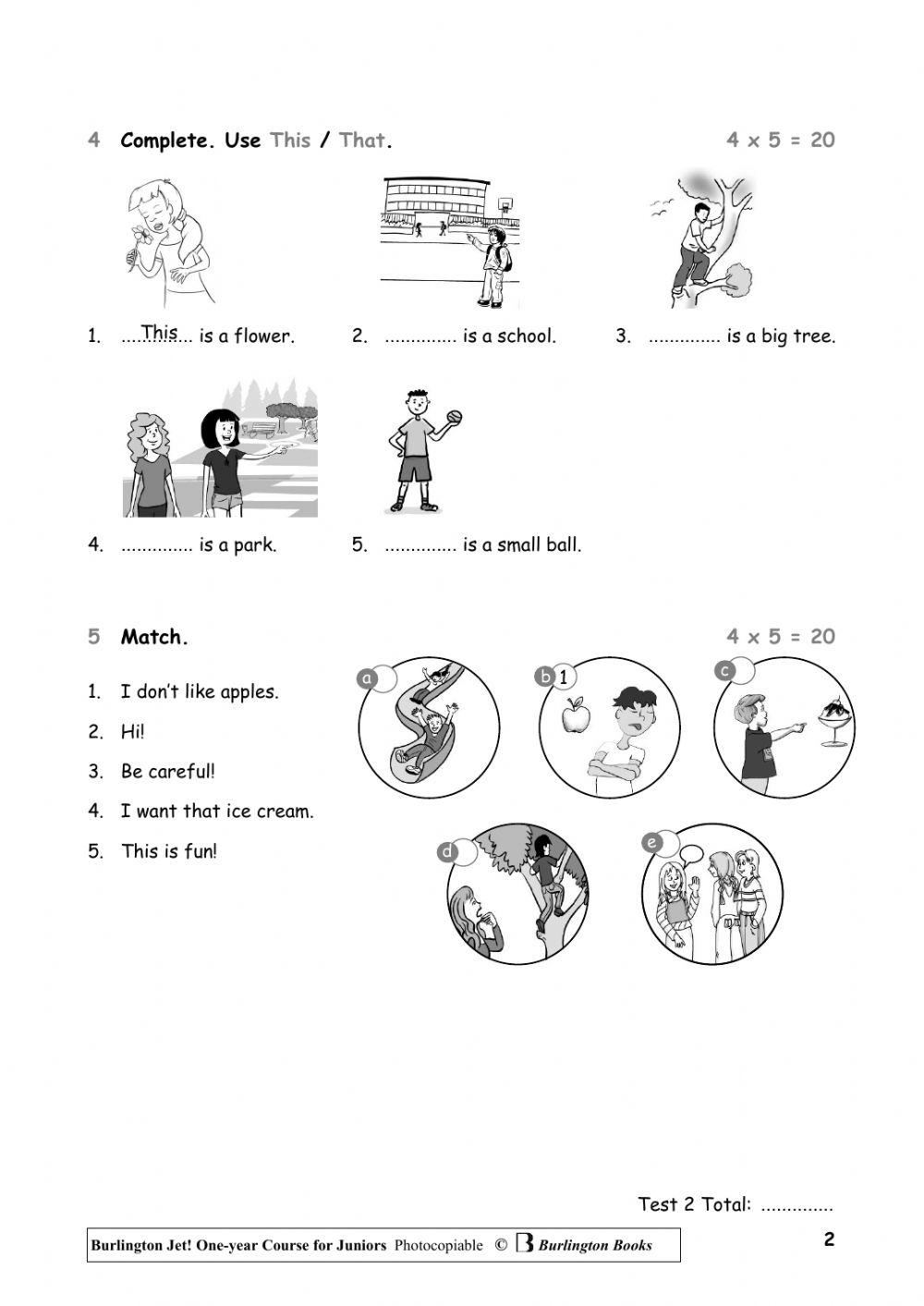 4 Complete. Use This / That. 4 x 5 = 20

1. ....This.... is a flower.
2. .............. is a school.
3. .............. is a big tree.
4. .............. is a park.
5. .............. is a small ball.

5 Match. 4 x 5 = 20

1. I don't like apples.
2. Hi!
3. Be careful!
4. I want that ice cream.
5. This is fun!

a
b 1
c
d
e

Test 2 Total: ..............

Burlington Jet! One-year Course for Juniors Photocopiable © Burlington Books

2