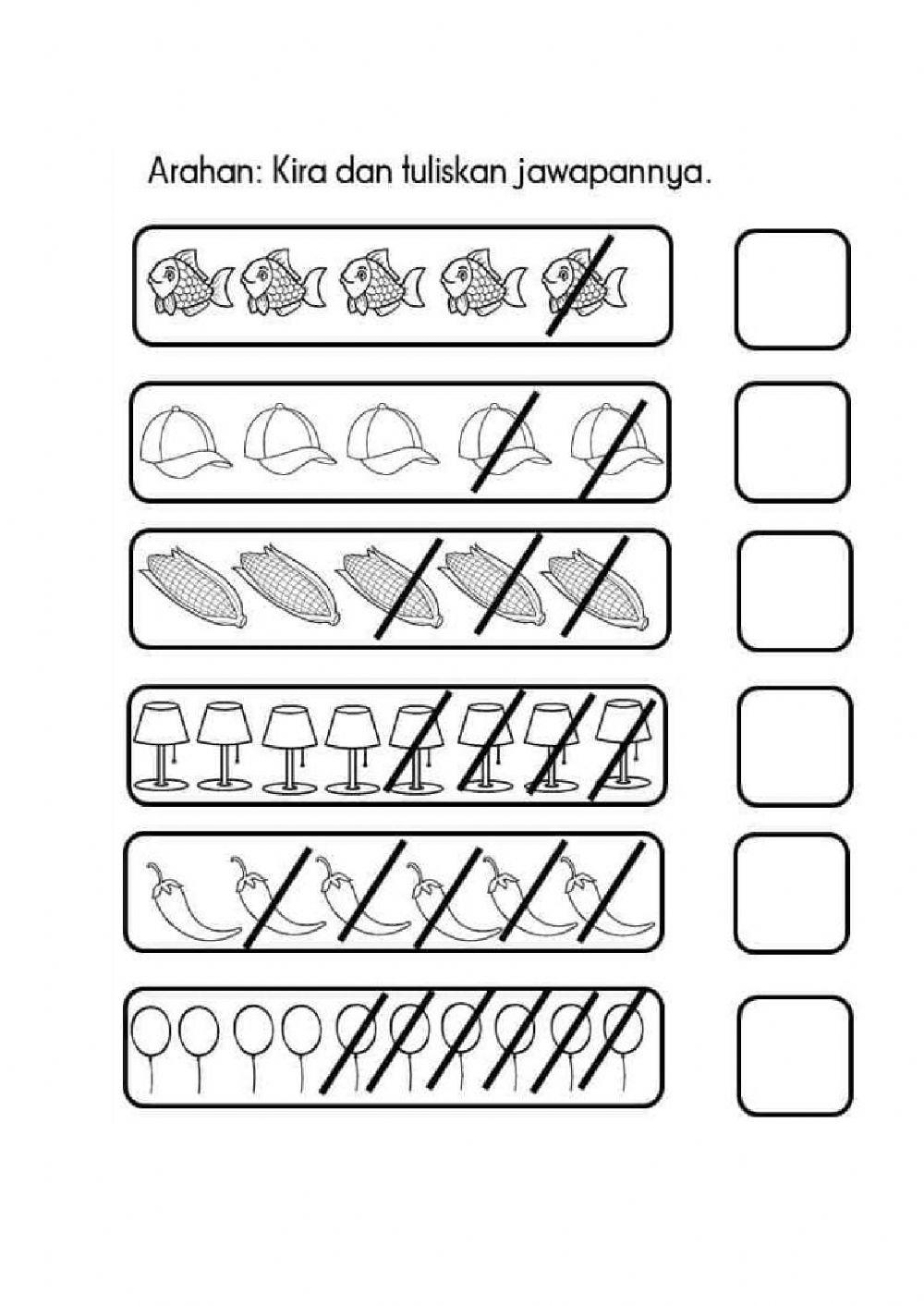 Arahan: Kira dan tuliskan jawapannya.