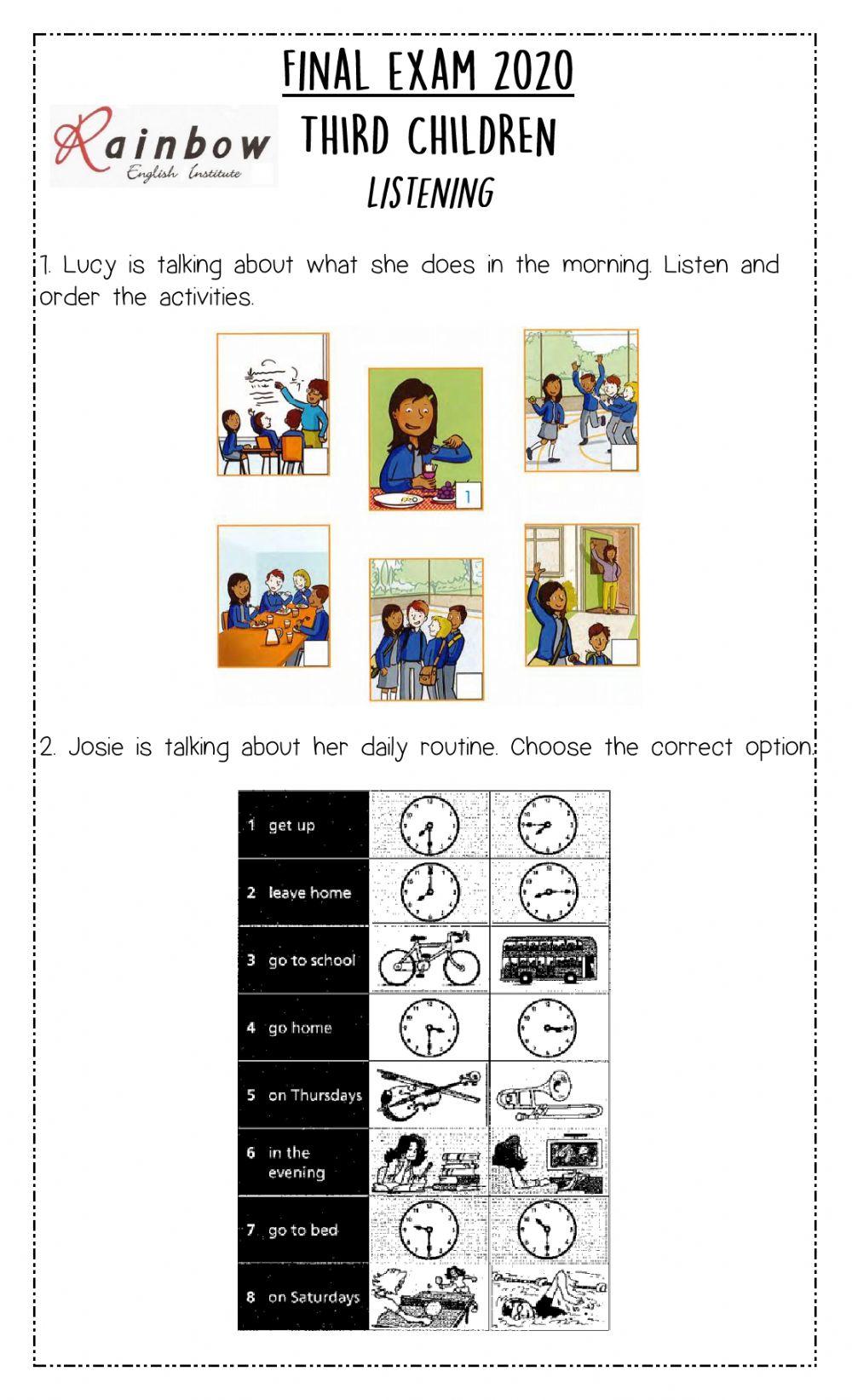 FINAL EXAM 2020

Rainbow
English Institute

THIRD CHILDREN

LISTENING

1. Lucy is talking about what she does in the morning. Listen and order the activities.

1

2. Josie is talking about her daily routine. Choose the correct option.

1 get up

2 leave home

3 go to school

4 go home

5 on Thursdays

6 in the evening

7 go to bed

8 on Saturdays