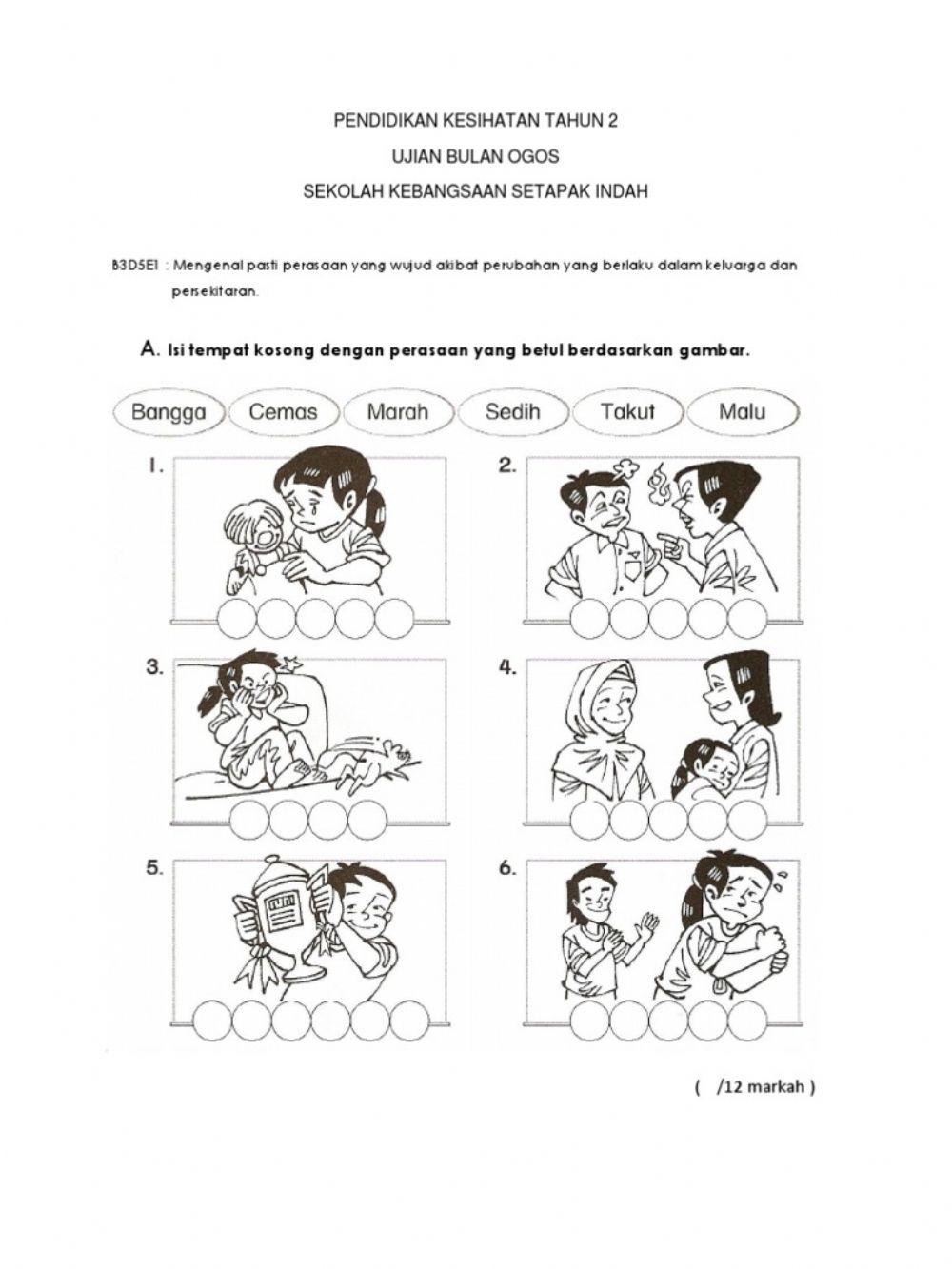 PENDIDIKAN KESIHATAN TAHUN 2

UJIAN BULAN OGOS

SEKOLAH KEBANGSAAN SETAPAK INDAH

B3D5E1 : Mengenal pasti perasaan yang wujud akibat perubahan yang berlaku dalam keluarga dan persekitaran.

A. Isi tempat kosong dengan perasaan yang betul berdasarkan gambar.

Bangga Cemas Marah Sedih Takut Malu

1.

2.

3.

4.

5.

6.

( /12 markah )