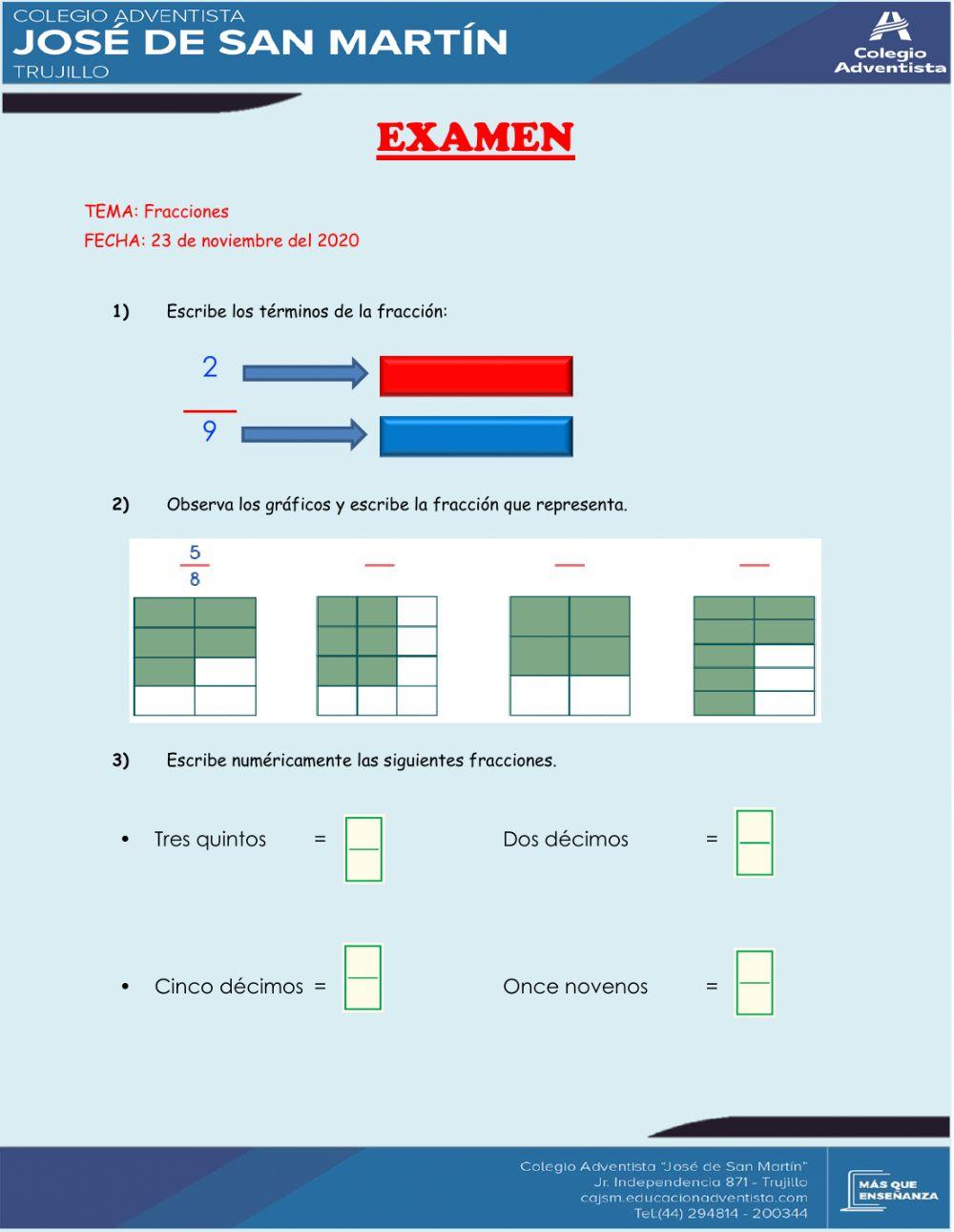 COLEGIO ADVENTISTA
JOSÉ DE SAN MARTÍN
TRUJILLO

Colegio Adventista

EXAMEN

TEMA: Fracciones
FECHA: 23 de noviembre del 2020

1) Escribe los términos de la fracción:

$\frac{2}{9}$

2) Observa los gráficos y escribe la fracción que representa.

$\frac{5}{8}$

3) Escribe numéricamente las siguientes fracciones.

• Tres quintos =
Dos décimos =

• Cinco décimos =
Once novenos =

Colegio Adventista "José de San Martín"
Jr. Independencia 871 - Trujillo
cajsm.educacionadventista.com
Tel:(44) 294814 - 200344

MÁS QUE ENSEÑANZA