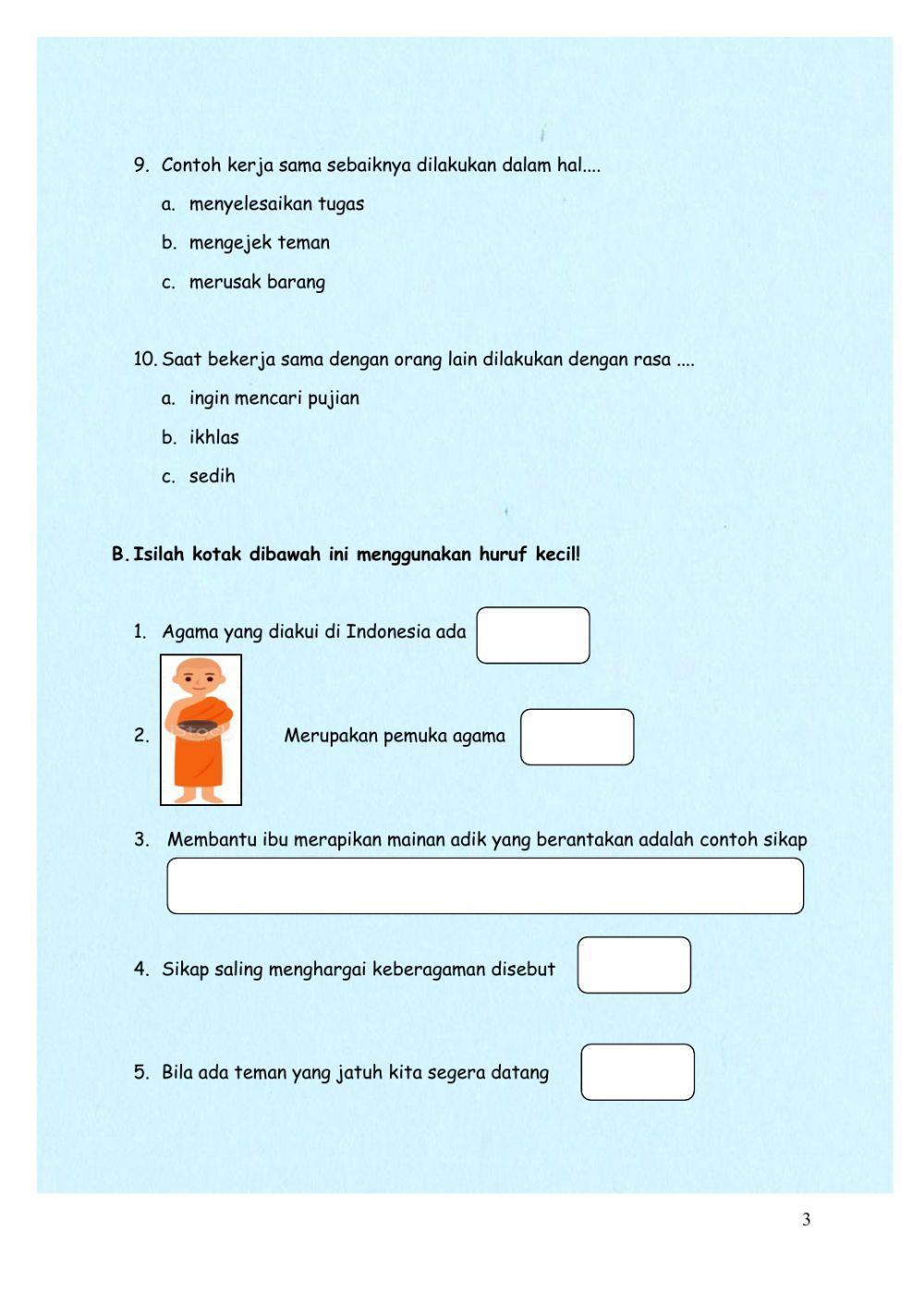 9. Contoh kerja sama sebaiknya dilakukan dalam hal....

a. menyelesaikan tugas

b. mengejek teman

c. merusak barang

10. Saat bekerja sama dengan orang lain dilakukan dengan rasa ....

a. ingin mencari pujian

b. ikhlas

c. sedih

B. Isilah kotak dibawah ini menggunakan huruf kecil!

1. Agama yang diakui di Indonesia ada

2. Merupakan pemuka agama

3. Membantu ibu merapikan mainan adik yang berantakan adalah contoh sikap

4. Sikap saling menghargai keberagaman disebut

5. Bila ada teman yang jatuh kita segera datang

3