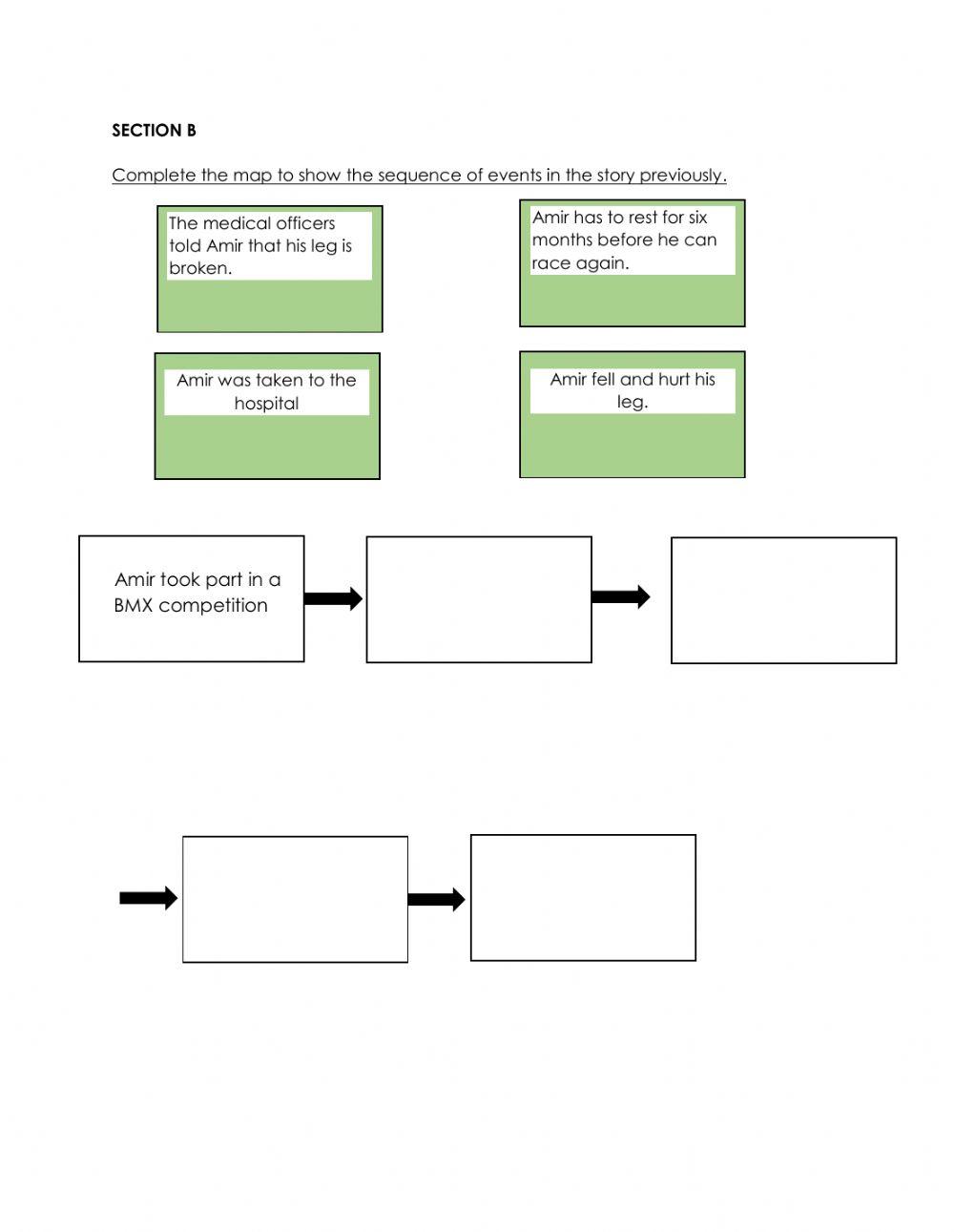 SECTION B

Complete the map to show the sequence of events in the story previously.

The medical officers told Amir that his leg is broken.

Amir has to rest for six months before he can race again.

Amir was taken to the hospital

Amir fell and hurt his leg.

Amir took part in a BMX competition