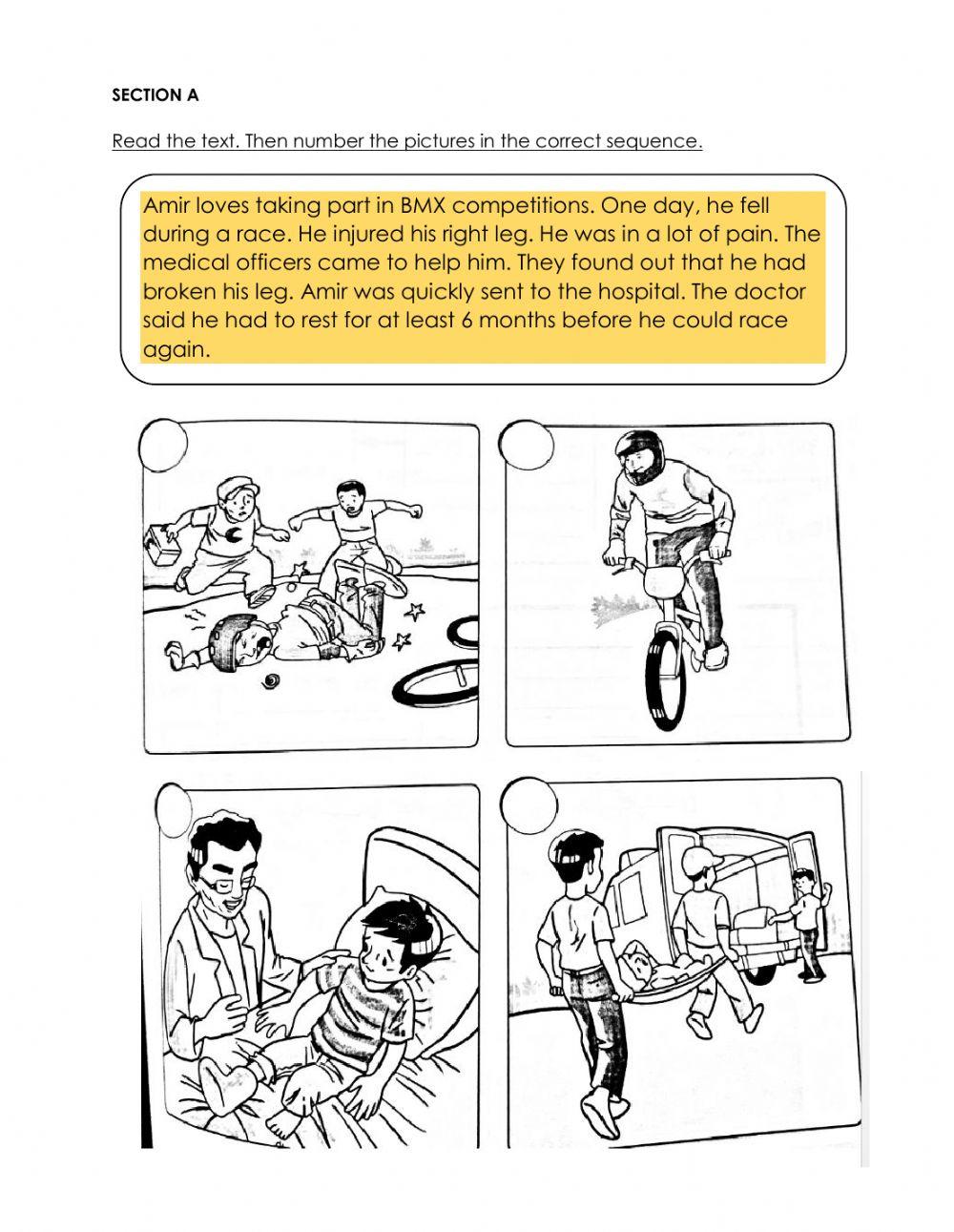 SECTION A

Read the text. Then number the pictures in the correct sequence.

Amir loves taking part in BMX competitions. One day, he fell during a race. He injured his right leg. He was in a lot of pain. The medical officers came to help him. They found out that he had broken his leg. Amir was quickly sent to the hospital. The doctor said he had to rest for at least 6 months before he could race again.