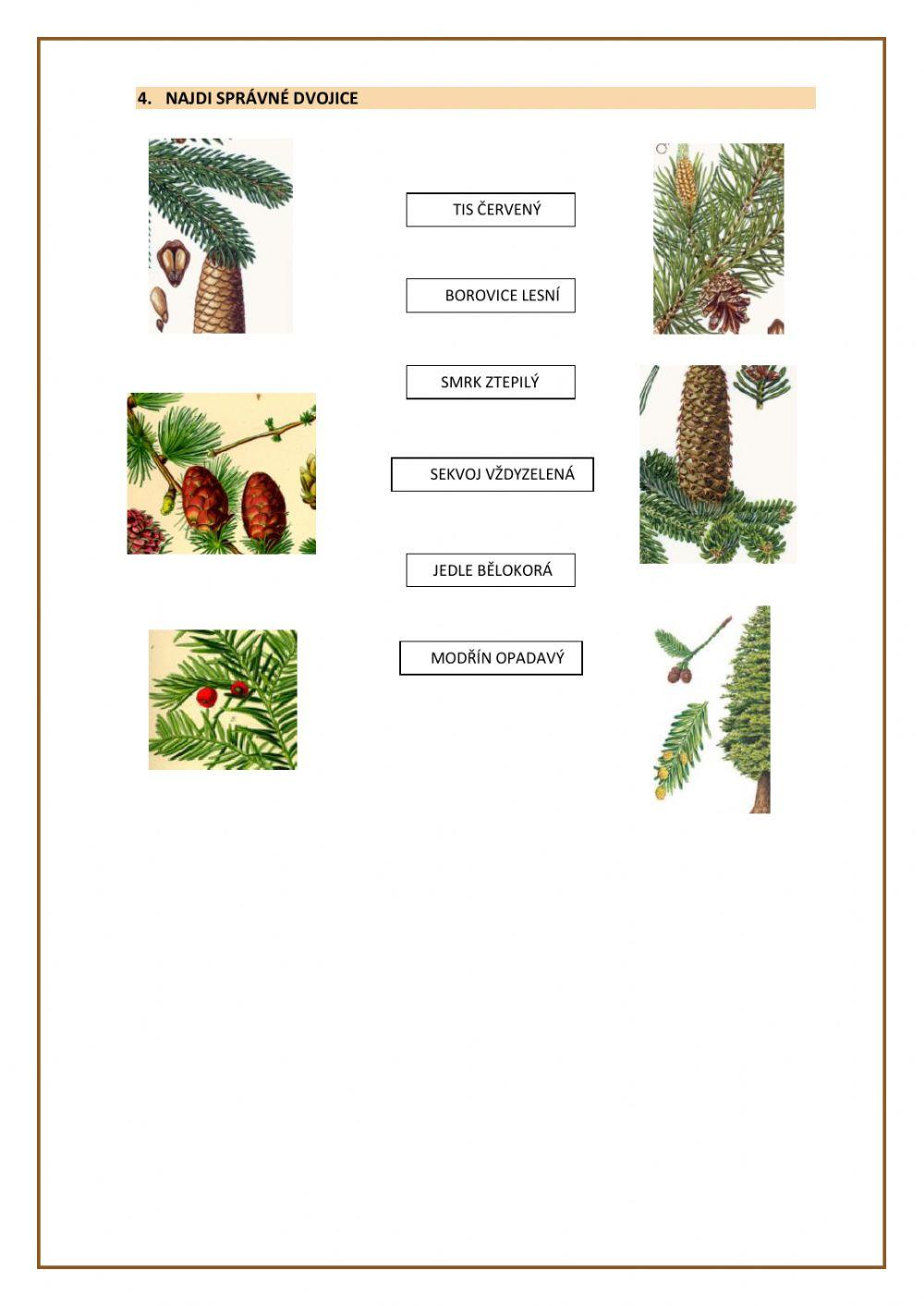 4. NAJDI SPRÁVNÉ DVOJICE

TIS ČERVENÝ

BOROVICE LESNÍ

SMRK ZTEPILÝ

SEKVOJ VŽDYZELENÁ

JEDLE BĚLOKORÁ

MODŘÍN OPADAVÝ