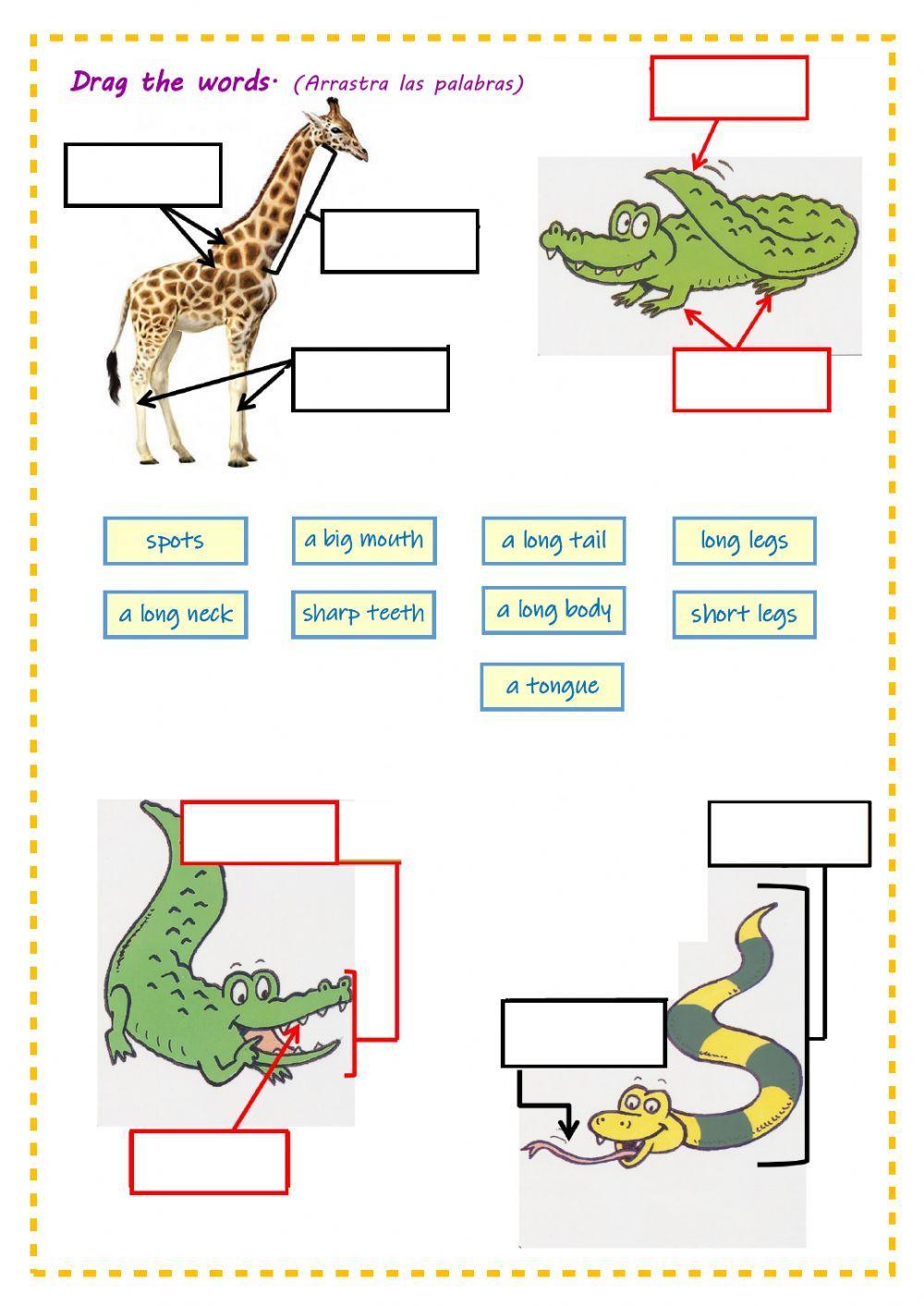 Drag the words. (Arrastra las palabras)

spots
a big mouth
a long tail
long legs
a long neck
sharp teeth
a long body
short legs
a tongue