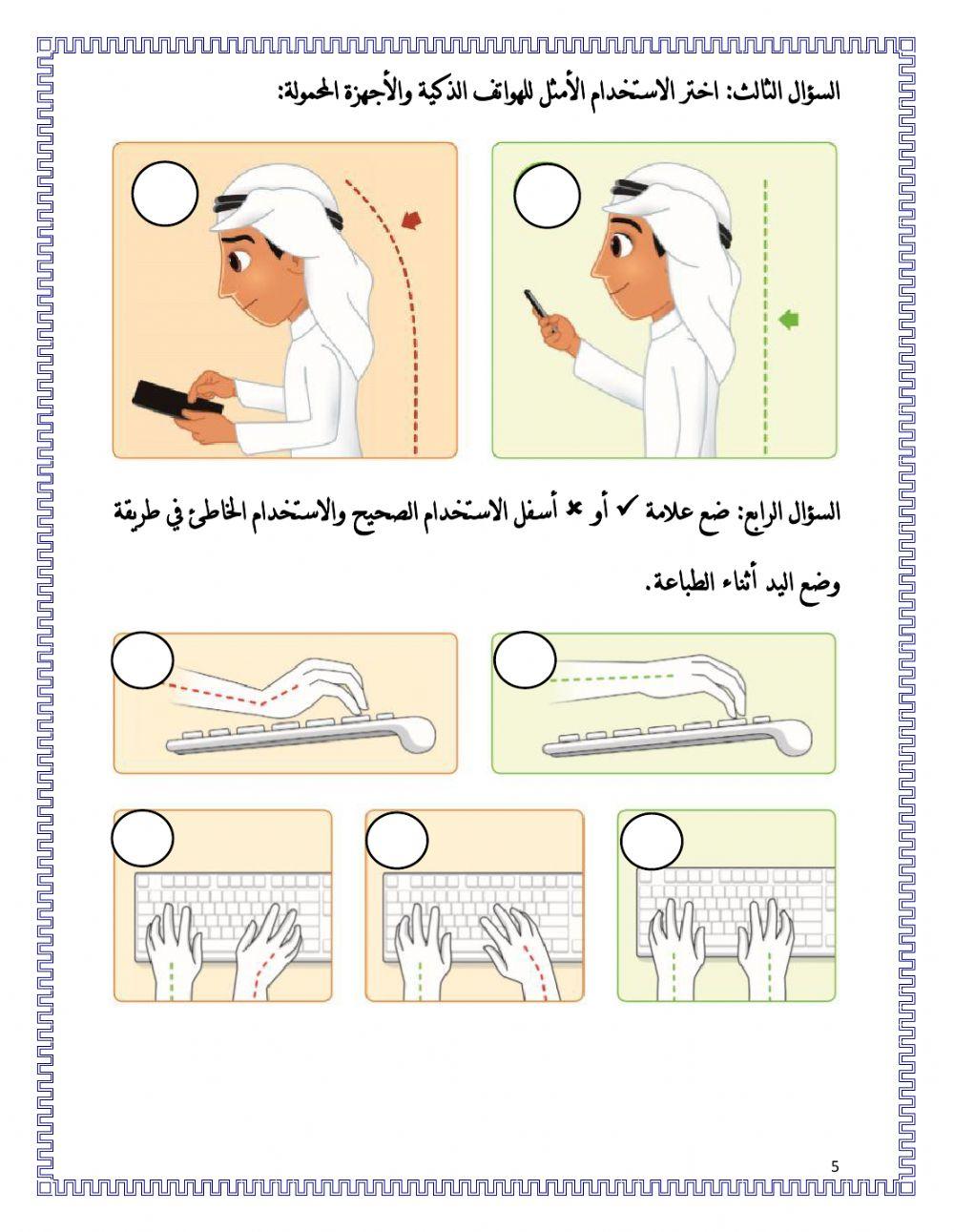 السؤال الثالث: اختر الاستخدام الأمثل للهواتف الذكية والأجهزة المحمولة:

السؤال الرابع: ضع علامة ✓ أو ✗ أسفل الاستخدام الصحيح والاستخدام الخاطئ في طريقة وضع اليد أثناء الطباعة.

5