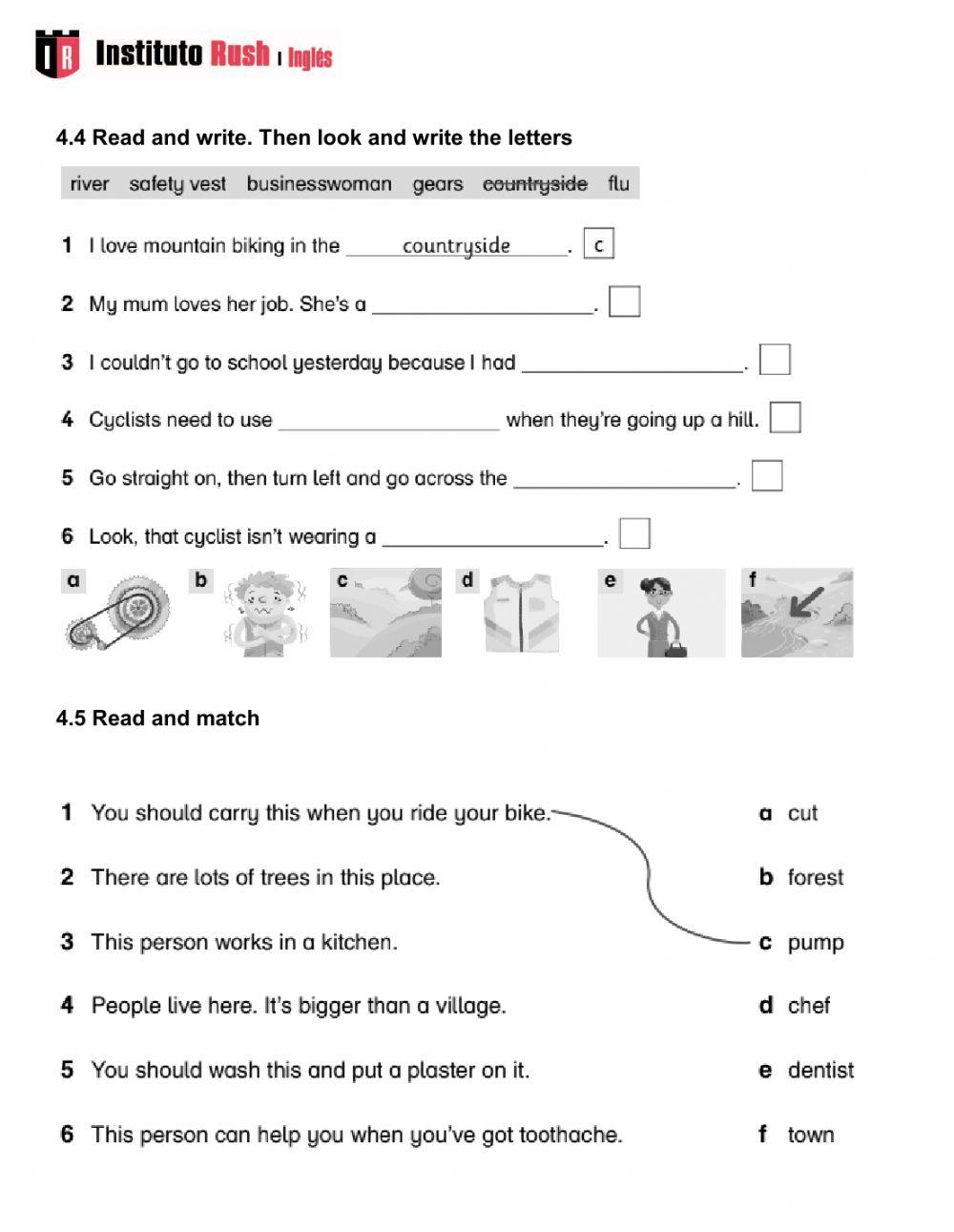 IR Instituto Rush | Inglés

4.4 Read and write. Then look and write the letters

river safety vest businesswoman gears ~~countryside~~ flu

1 I love mountain biking in the countryside. c

2 My mum loves her job. She's a ____________.

3 I couldn't go to school yesterday because I had ____________.

4 Cyclists need to use ____________ when they're going up a hill.

5 Go straight on, then turn left and go across the ____________.

6 Look, that cyclist isn't wearing a ____________.

a b c d e f

4.5 Read and match

1 You should carry this when you ride your bike.
2 There are lots of trees in this place.
3 This person works in a kitchen.
4 People live here. It's bigger than a village.
5 You should wash this and put a plaster on it.
6 This person can help you when you've got toothache.

a cut
b forest
c pump
d chef
e dentist
f town