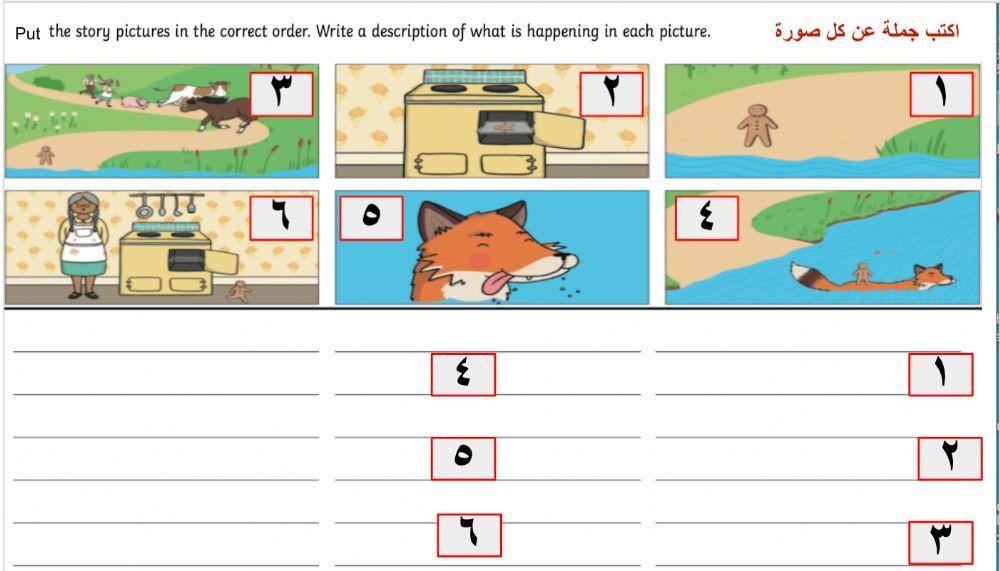 Put the story pictures in the correct order. Write a description of what is happening in each picture.

اكتب جملة عن كل صورة

٣

٢

١

٦

٥

٤

٤

١

٥

٢

٦

٣