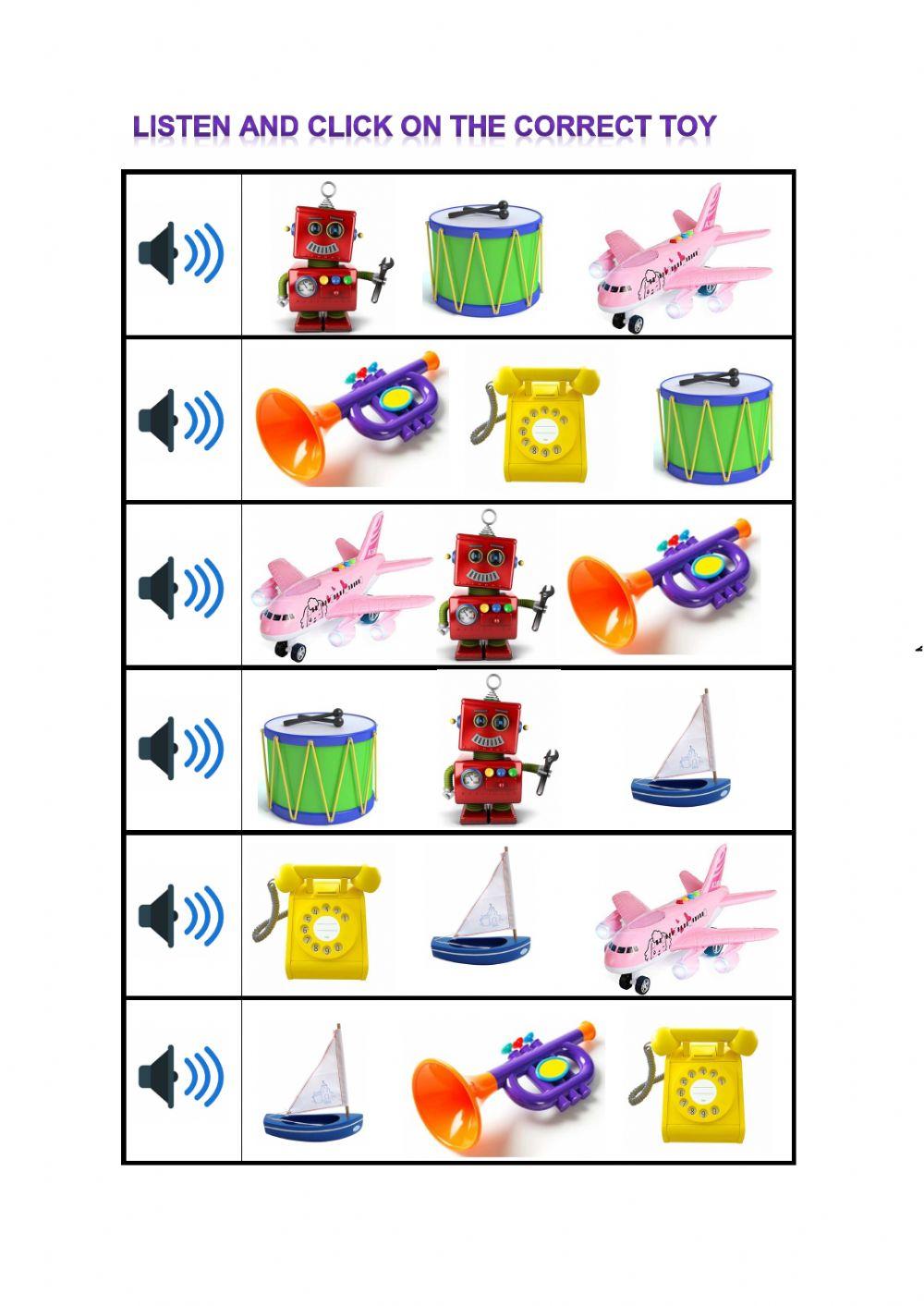 LISTEN AND CLICK ON THE CORRECT TOY