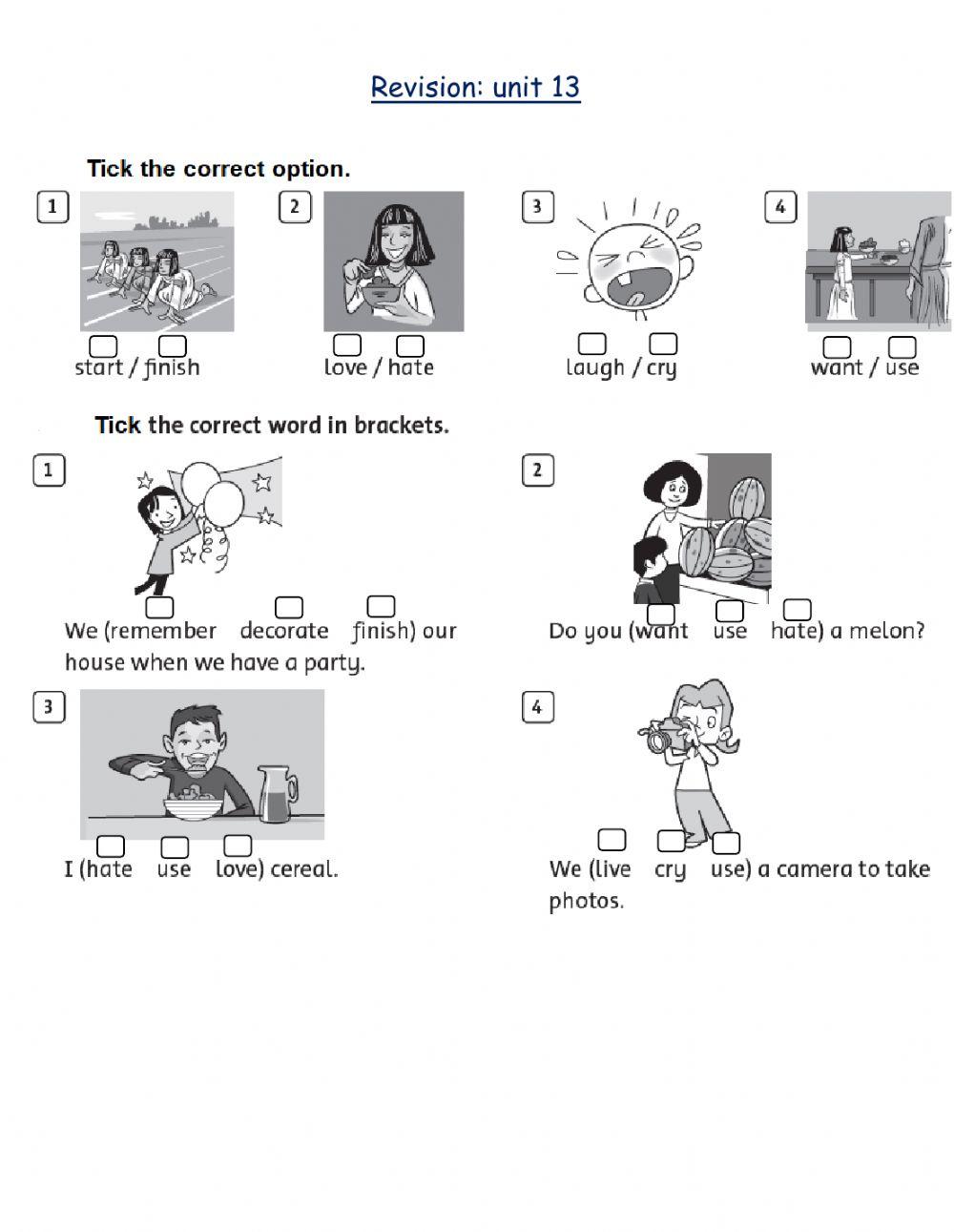 Revision: unit 13

Tick the correct option.

1
start / finish

2
love / hate

3
laugh / cry

4
want / use

Tick the correct word in brackets.

1
We (remember decorate finish) our house when we have a party.

2
Do you (want use hate) a melon?

3
I (hate use love) cereal.

4
We (live cry use) a camera to take photos.