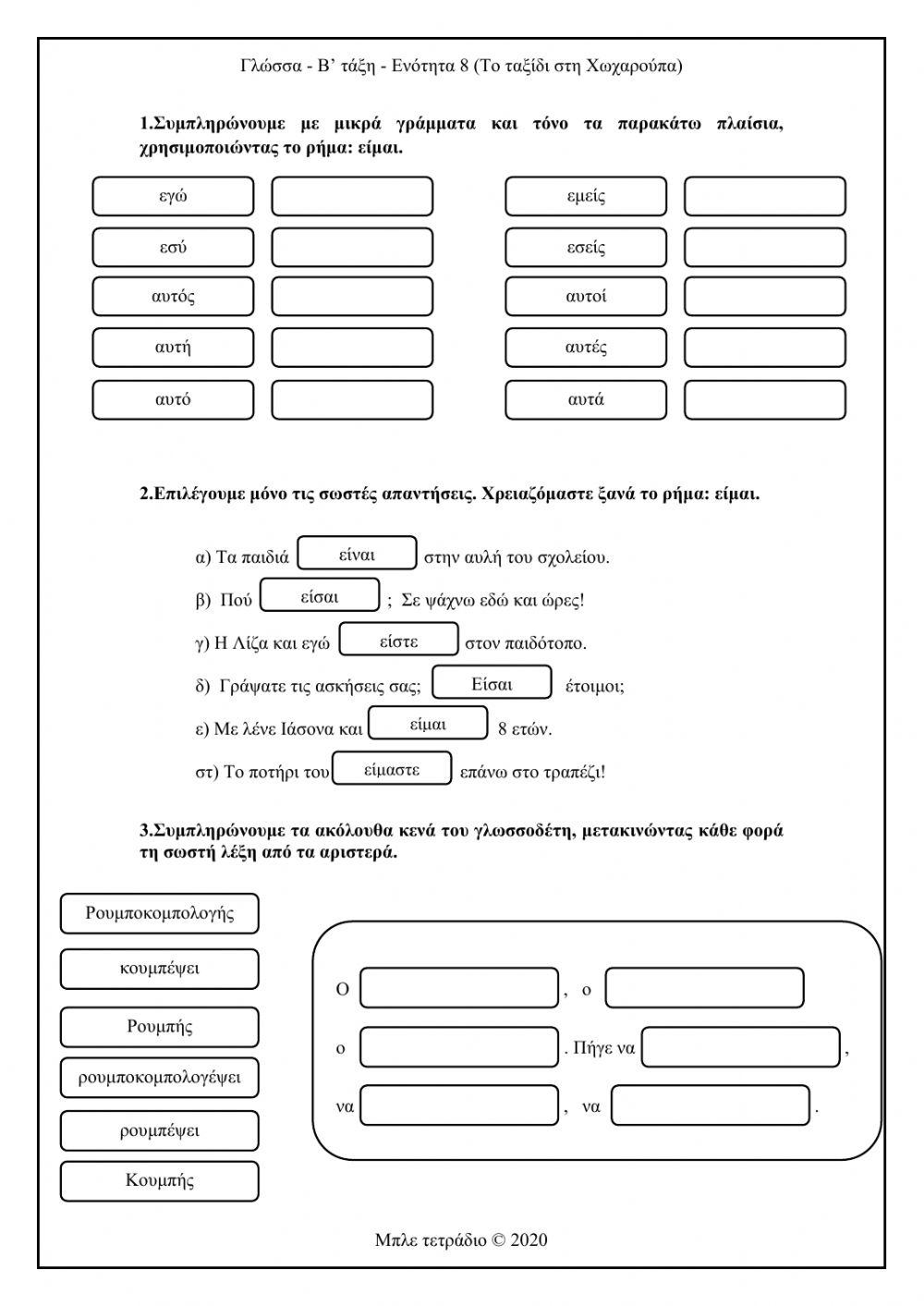 Γλώσσα - Β' τάξη - Ενότητα 8 (Το ταξίδι στη Χωχαρούπα)

1.Συμπληρώνουμε με μικρά γράμματα και τόνο τα παρακάτω πλαίσια, χρησιμοποιώντας το ρήμα: είμαι.

εγώ
εσύ
αυτός
αυτή
αυτό

εμείς
εσείς
αυτοί
αυτές
αυτά

2.Επιλέγουμε μόνο τις σωστές απαντήσεις. Χρειαζόμαστε ξανά το ρήμα: είμαι.

α) Τα παιδιά είναι στην αυλή του σχολείου.

β) Πού είσαι ; Σε ψάχνω εδώ και ώρες!

γ) Η Λίζα και εγώ είστε στον παιδότοπο.

δ) Γράψατε τις ασκήσεις σας; Είσαι έτοιμοι;

ε) Με λένε Ιάσονα και είμαι 8 ετών.

στ) Το ποτήρι του είμαστε επάνω στο τραπέζι!

3.Συμπληρώνουμε τα ακόλουθα κενά του γλωσσοδέτη, μετακινώντας κάθε φορά τη σωστή λέξη από τα αριστερά.

Ρουμποκομπολογής
κουμπέψει
Ρουμπής
ρουμποκομπολογέψει
ρουμπέψει
Κουμπής

Ο , ο
ο . Πήγε να ,
να , να .

Μπλε τετράδιο © 2020