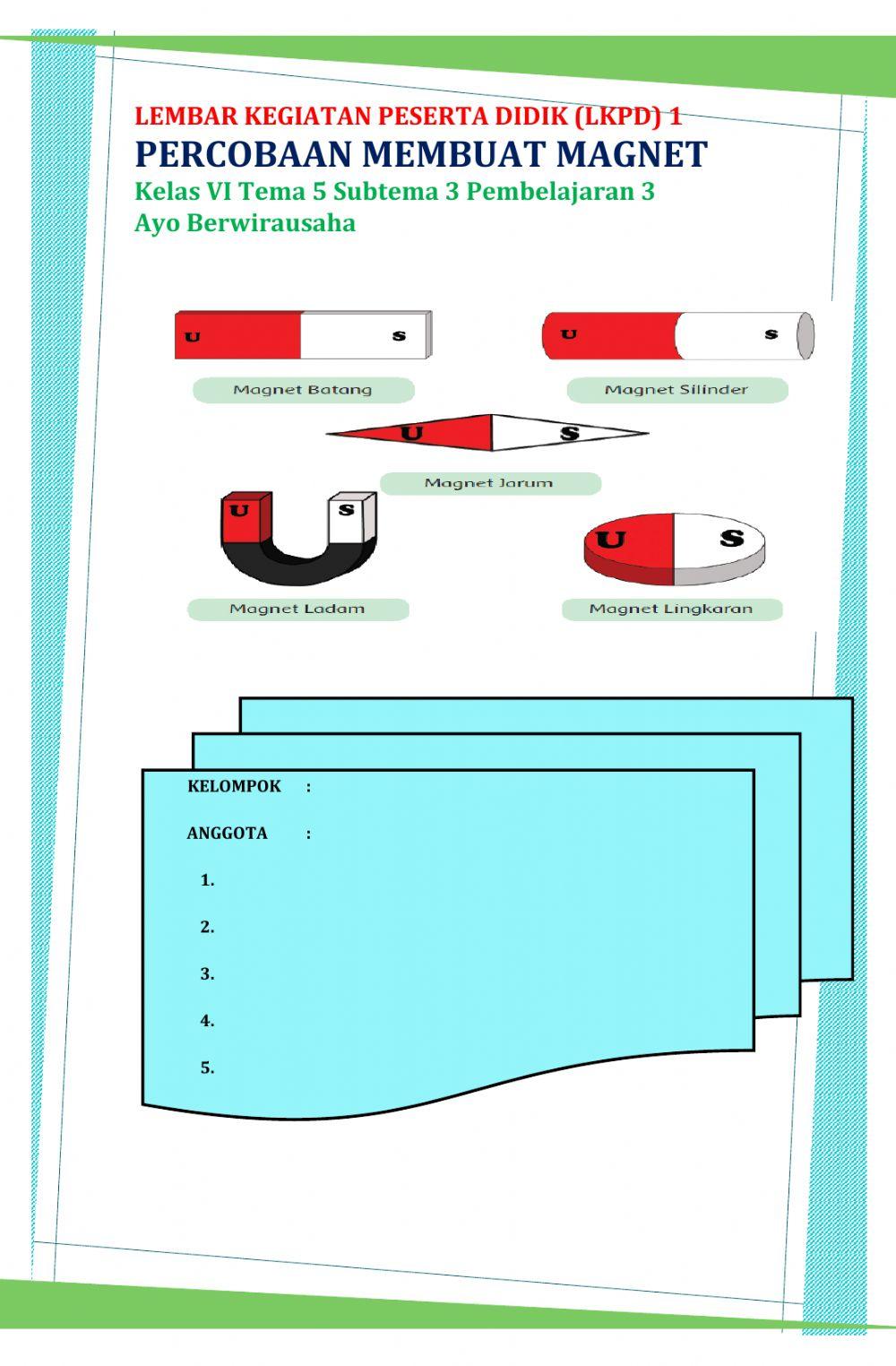 LEMBAR KEGIATAN PESERTA DIDIK (LKPD) 1
PERCOBAAN MEMBUAT MAGNET
Kelas VI Tema 5 Subtema 3 Pembelajaran 3
Ayo Berwirausaha

U S
Magnet Batang

U S
Magnet Silinder

U S
Magnet Jarum

U S
Magnet Ladam

U S
Magnet Lingkaran

KELOMPOK :

ANGGOTA :

1.

2.

3.

4.

5.