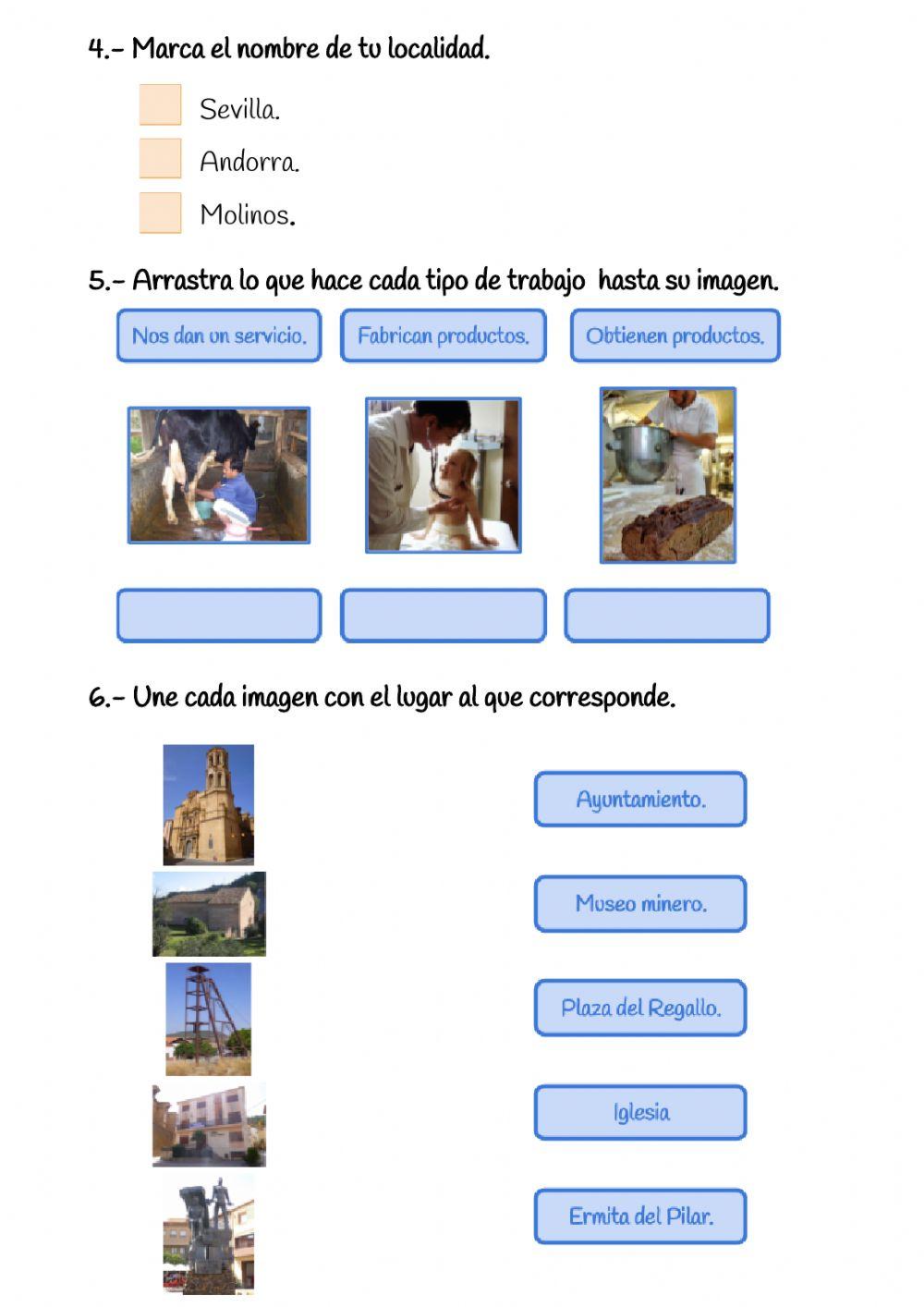 4.- Marca el nombre de tu localidad.

Sevilla.

Andorra.

Molinos.

5.- Arrastra lo que hace cada tipo de trabajo hasta su imagen.

Nos dan un servicio.

Fabrican productos.

Obtienen productos.

6.- Une cada imagen con el lugar al que corresponde.

Ayuntamiento.

Museo minero.

Plaza del Regallo.

Iglesia

Ermita del Pilar.