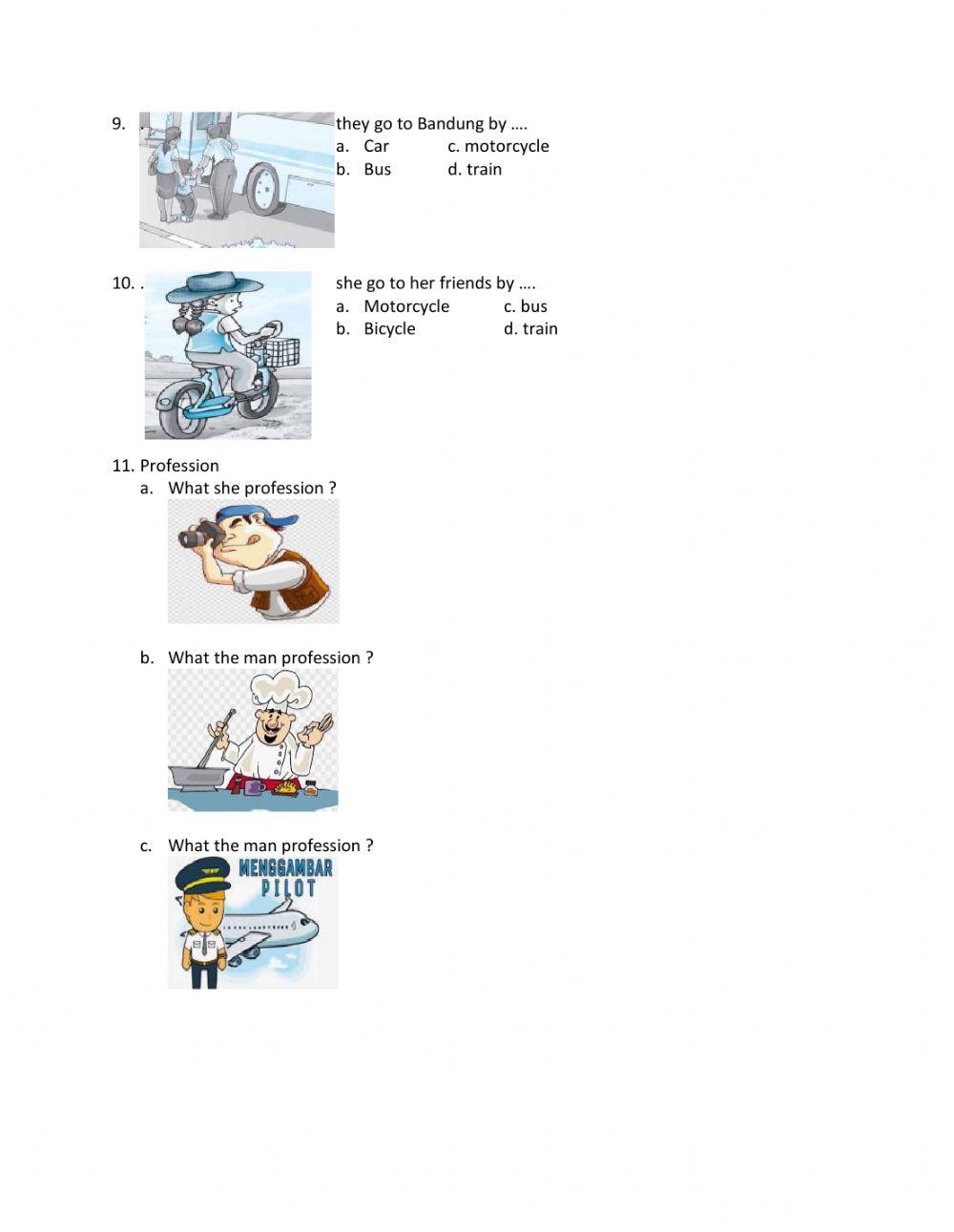 9. . they go to Bandung by ….
a. Car c. motorcycle
b. Bus d. train

10. . she go to her friends by ….
a. Motorcycle c. bus
b. Bicycle d. train

11. Profession
a. What she profession ?

b. What the man profession ?

c. What the man profession ?

MENGGAMBAR PILOT