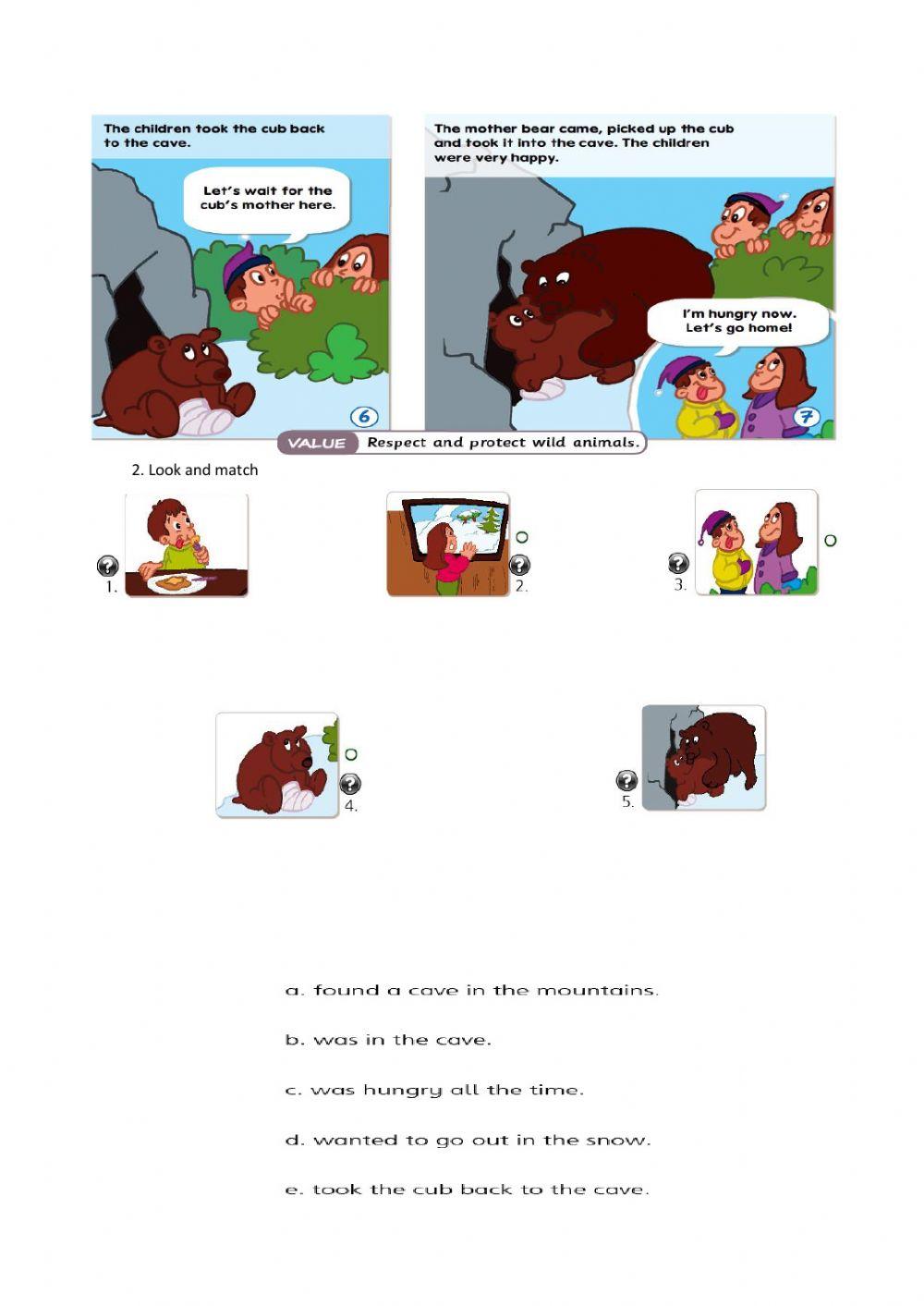 The children took the cub back to the cave.

Let's wait for the cub's mother here.

6

The mother bear came, picked up the cub and took it into the cave. The children were very happy.

I'm hungry now. Let's go home!

7

VALUE Respect and protect wild animals.

2. Look and match

1.

2.

3.

4.

5.

a. found a cave in the mountains.

b. was in the cave.

c. was hungry all the time.

d. wanted to go out in the snow.

e. took the cub back to the cave.