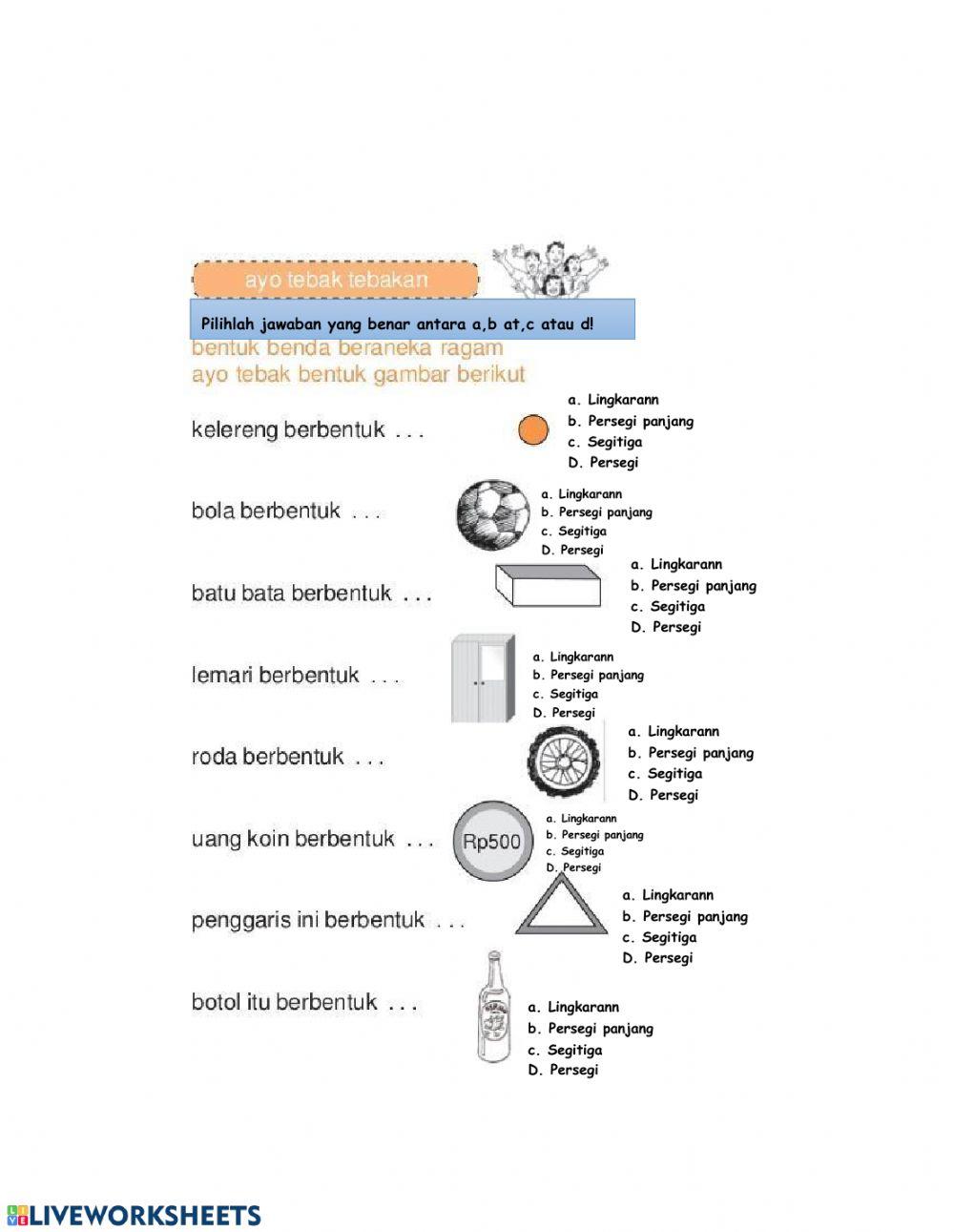 ayo tebak tebakan

Pilihlah jawaban yang benar antara a,b at,c atau d!

bentuk benda beraneka ragam
ayo tebak bentuk gambar berikut

kelereng berbentuk . . .

a. Lingkarann
b. Persegi panjang
c. Segitiga
D. Persegi

bola berbentuk . . .

a. Lingkarann
b. Persegi panjang
c. Segitiga
D. Persegi

batu bata berbentuk . . .

a. Lingkarann
b. Persegi panjang
c. Segitiga
D. Persegi

lemari berbentuk . . .

a. Lingkarann
b. Persegi panjang
c. Segitiga
D. Persegi

roda berbentuk . . .

a. Lingkarann
b. Persegi panjang
c. Segitiga
D. Persegi

uang koin berbentuk . . .

Rp500

a. Lingkarann
b. Persegi panjang
c. Segitiga
D. Persegi

penggaris ini berbentuk . . .

a. Lingkarann
b. Persegi panjang
c. Segitiga
D. Persegi

botol itu berbentuk . . .

a. Lingkarann
b. Persegi panjang
c. Segitiga
D. Persegi

LIVEWORKSHEETS