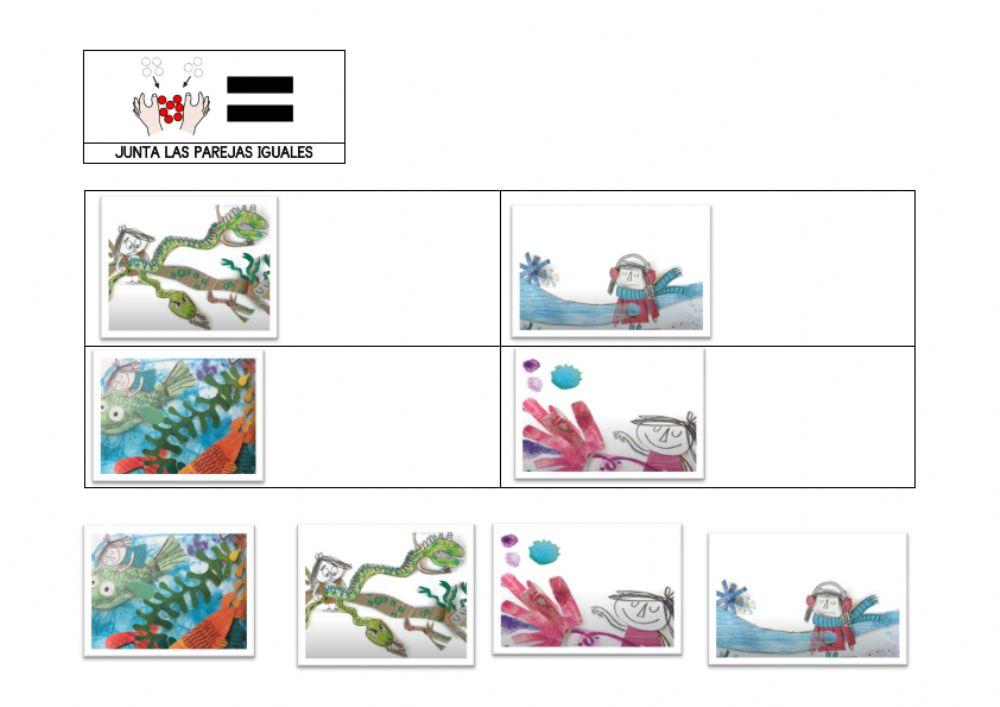 JUNTA LAS PAREJAS IGUALES