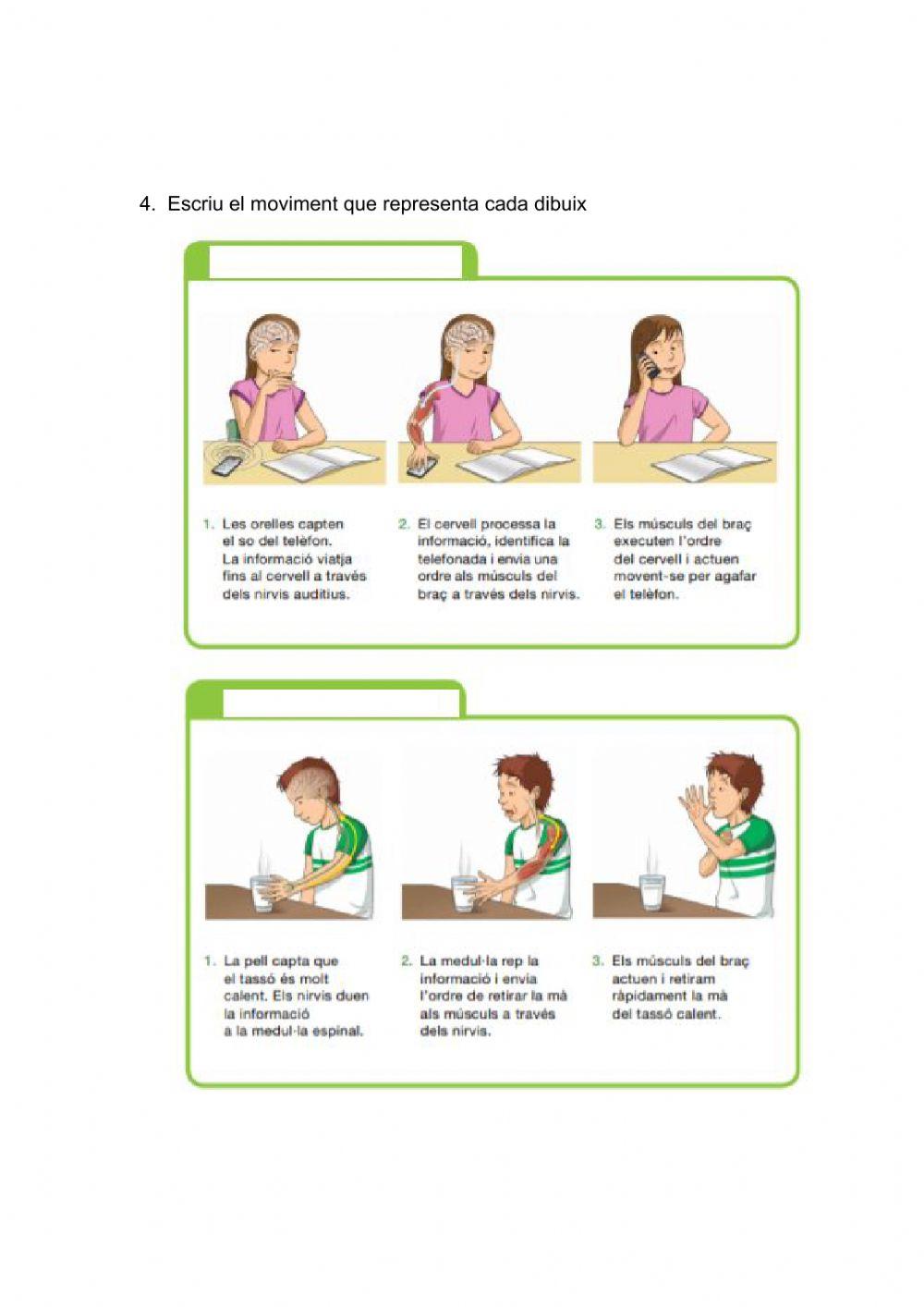 4. Escriu el moviment que representa cada dibuix

1. Les orelles capten el so del telèfon. La informació viatja fins al cervell a través dels nirvis auditius.

2. El cervell processa la informació, identifica la telefonada i envia una ordre als músculs del braç a través dels nirvis.

3. Els músculs del braç executen l'ordre del cervell i actuen movent-se per agafar el telèfon.

1. La pell capta que el tassó és molt calent. Els nirvis duen la informació a la medul·la espinal.

2. La medul·la rep la informació i envia l'ordre de retirar la mà als músculs a través dels nirvis.

3. Els músculs del braç actuen i retiram ràpidament la mà del tassó calent.