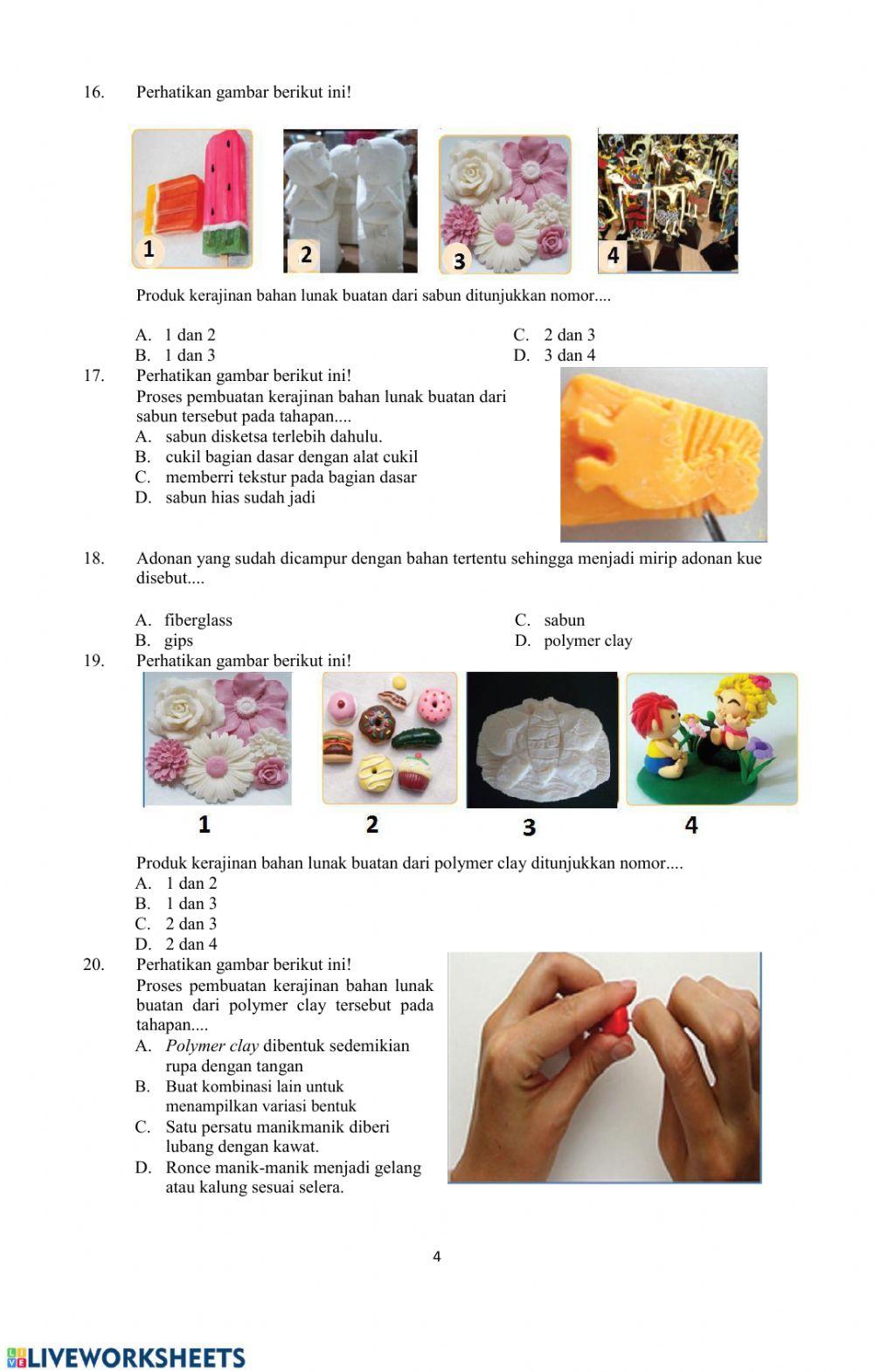 16. Perhatikan gambar berikut ini!

1 2 3 4

Produk kerajinan bahan lunak buatan dari sabun ditunjukkan nomor....

A. 1 dan 2
B. 1 dan 3
C. 2 dan 3
D. 3 dan 4

17. Perhatikan gambar berikut ini!
Proses pembuatan kerajinan bahan lunak buatan dari sabun tersebut pada tahapan....
A. sabun disketsa terlebih dahulu.
B. cukil bagian dasar dengan alat cukil
C. memberri tekstur pada bagian dasar
D. sabun hias sudah jadi

18. Adonan yang sudah dicampur dengan bahan tertentu sehingga menjadi mirip adonan kue disebut....

A. fiberglass
B. gips
C. sabun
D. polymer clay

19. Perhatikan gambar berikut ini!

1 2 3 4

Produk kerajinan bahan lunak buatan dari polymer clay ditunjukkan nomor....
A. 1 dan 2
B. 1 dan 3
C. 2 dan 3
D. 2 dan 4

20. Perhatikan gambar berikut ini!
Proses pembuatan kerajinan bahan lunak buatan dari polymer clay tersebut pada tahapan....
A. Polymer clay dibentuk sedemikian rupa dengan tangan
B. Buat kombinasi lain untuk menampilkan variasi bentuk
C. Satu persatu manikmanik diberi lubang dengan kawat.
D. Ronce manik-manik menjadi gelang atau kalung sesuai selera.

4

LIVEWORKSHEETS