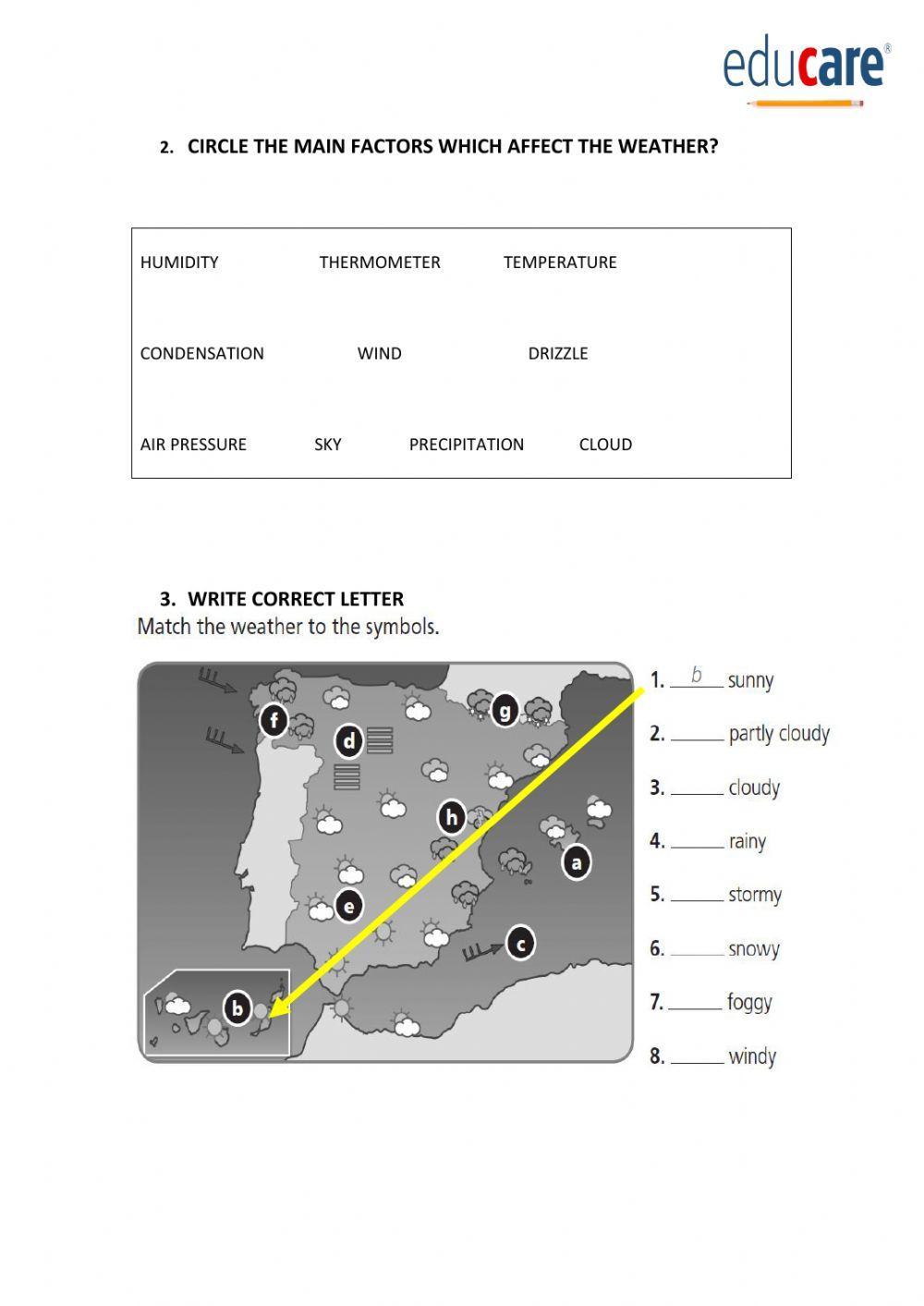 educare®

2. CIRCLE THE MAIN FACTORS WHICH AFFECT THE WEATHER?

HUMIDITY THERMOMETER TEMPERATURE

CONDENSATION WIND DRIZZLE

AIR PRESSURE SKY PRECIPITATION CLOUD

3. WRITE CORRECT LETTER
Match the weather to the symbols.

f
d
g
h
a
e
c
b

1. b sunny
2. ______ partly cloudy
3. ______ cloudy
4. ______ rainy
5. ______ stormy
6. ______ snowy
7. ______ foggy
8. ______ windy