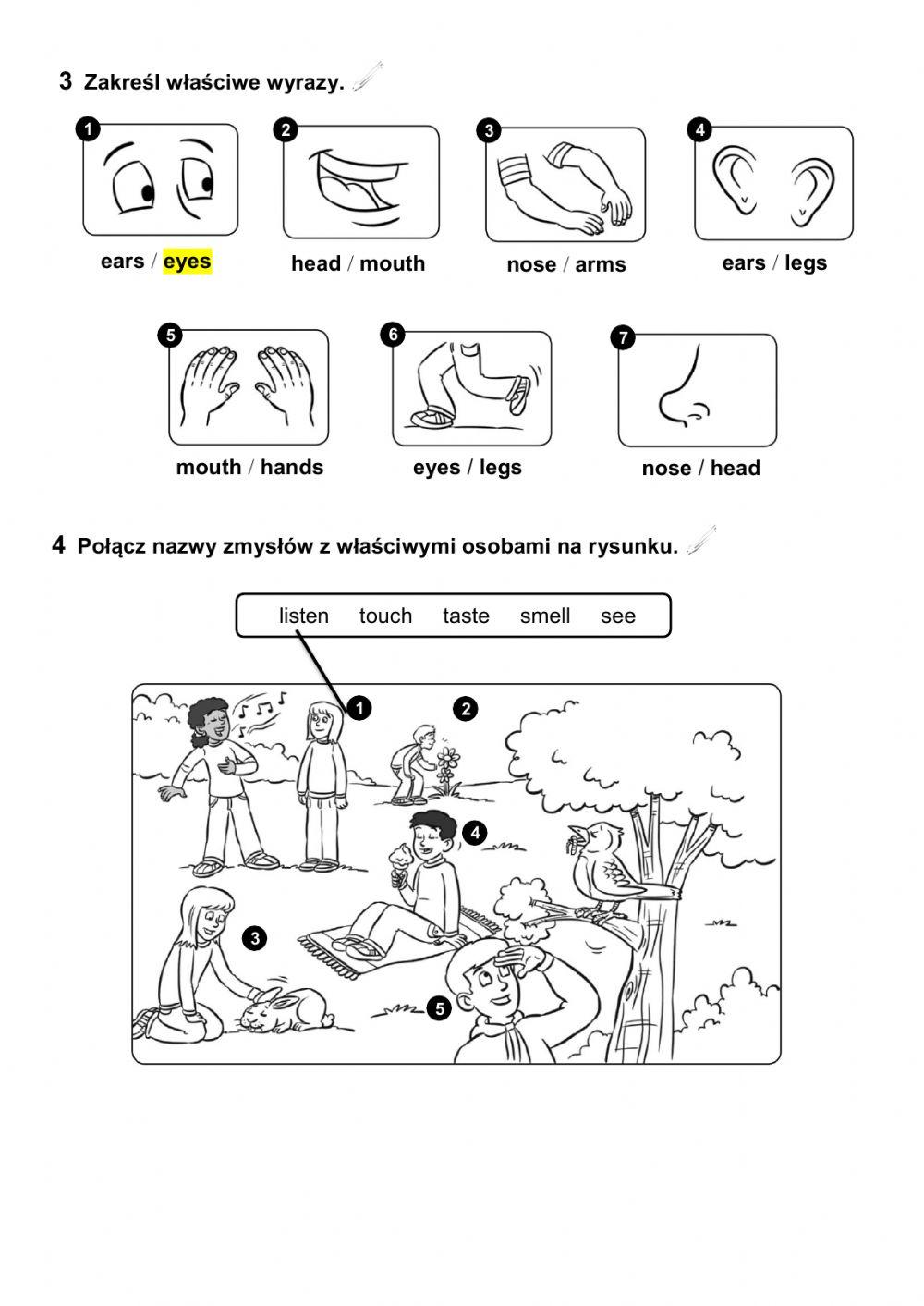 3 Zakreśl właściwe wyrazy.

1
ears / eyes

2
head / mouth

3
nose / arms

4
ears / legs

5
mouth / hands

6
eyes / legs

7
nose / head

4 Połącz nazwy zmysłów z właściwymi osobami na rysunku.

listen touch taste smell see

1 2 3 4 5