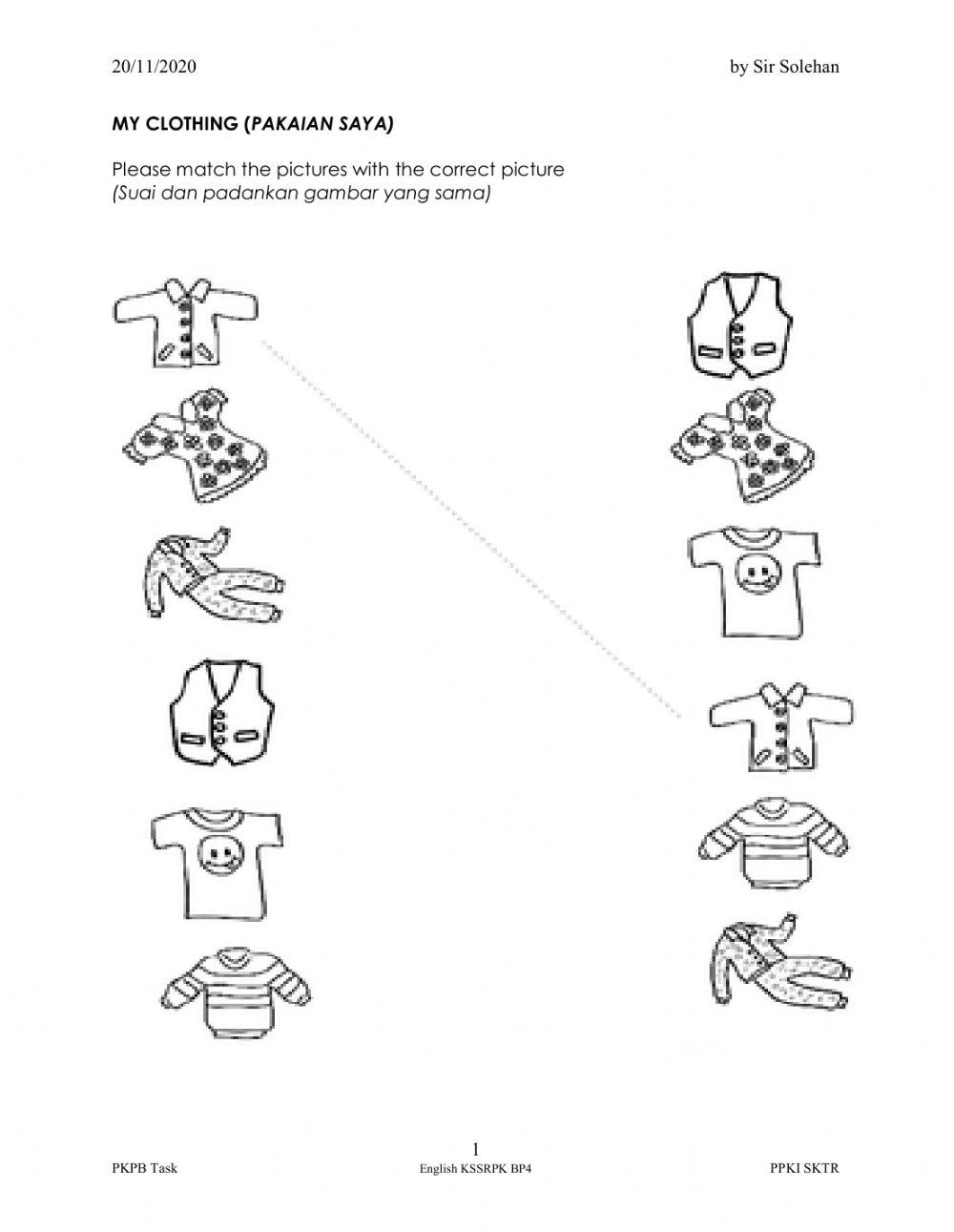 20/11/2020

by Sir Solehan

MY CLOTHING (PAKAIAN SAYA)

Please match the pictures with the correct picture
(Suai dan padankan gambar yang sama)

1

PKPB Task

English KSSRPK BP4

PPKI SKTR