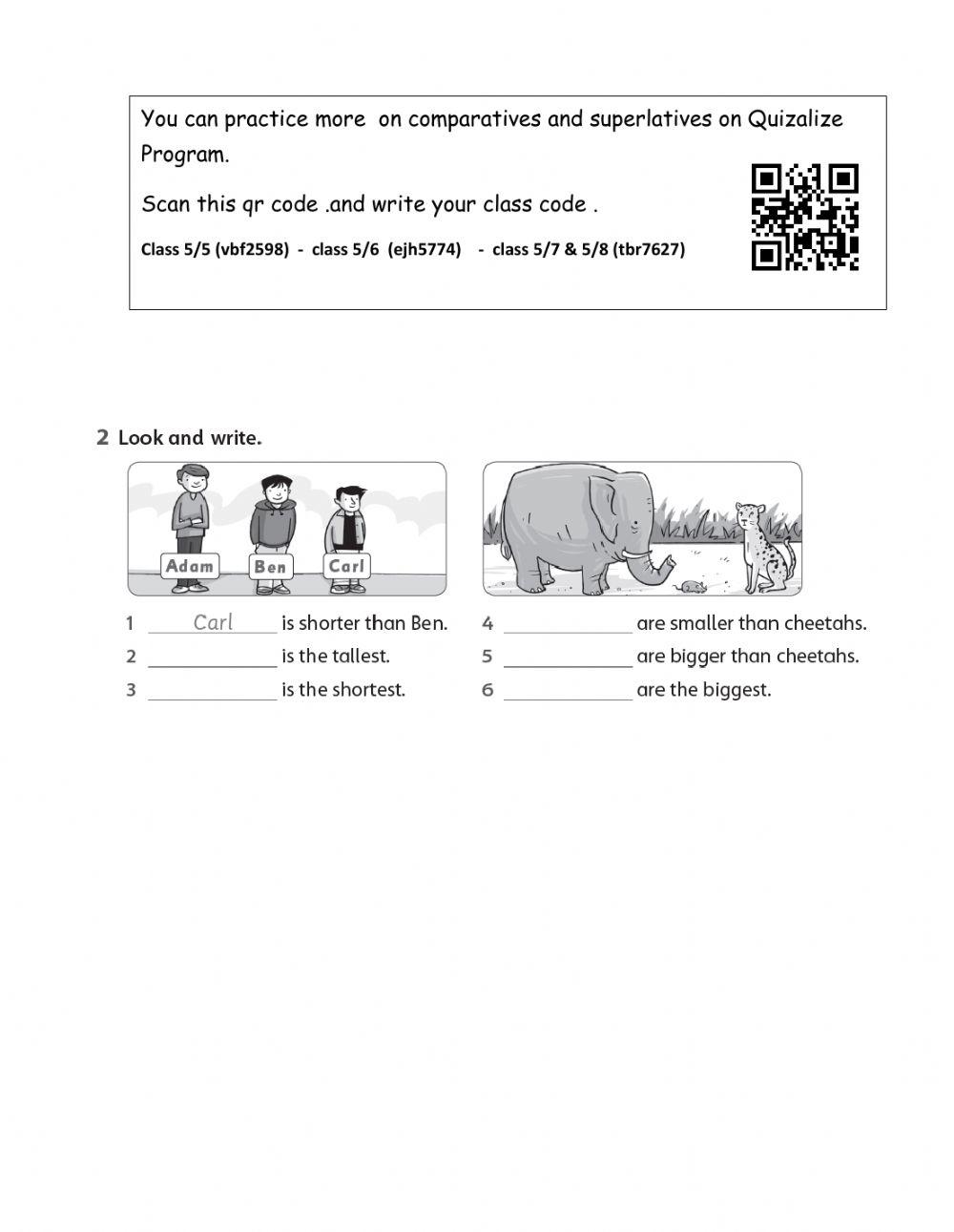 You can practice more on comparatives and superlatives on Quizalize Program.

Scan this qr code .and write your class code .

Class 5/5 (vbf2598) - class 5/6 (ejh5774) - class 5/7 & 5/8 (tbr7627)

2 Look and write.

Adam Ben Carl

1 Carl is shorter than Ben.
2 ____________ is the tallest.
3 ____________ is the shortest.
4 ____________ are smaller than cheetahs.
5 ____________ are bigger than cheetahs.
6 ____________ are the biggest.