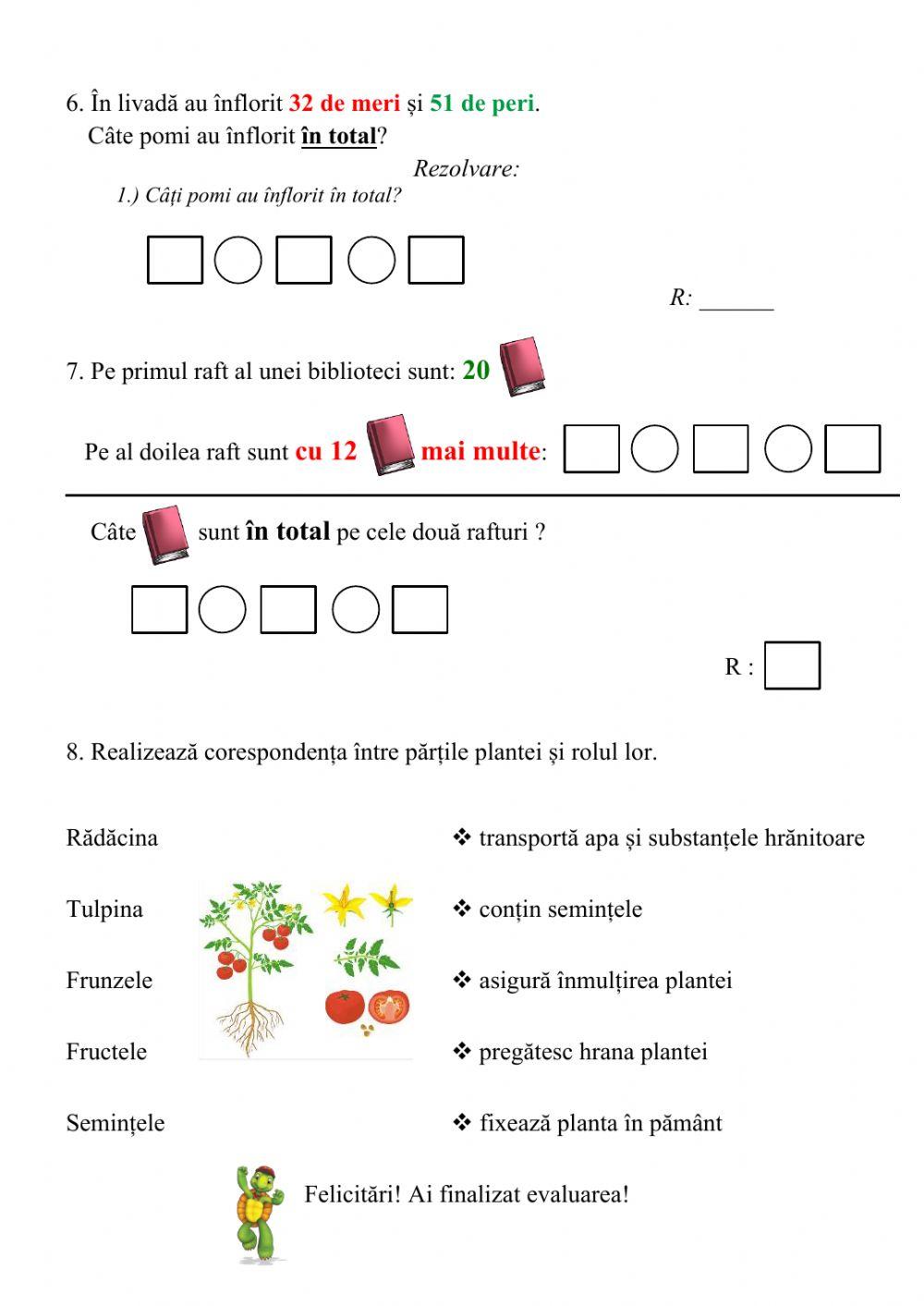 6. În livadă au înflorit 32 de meri și 51 de peri.
Câte pomi au înflorit în total?

Rezolvare:

1.) Câți pomi au înflorit în total?

R: ______

7. Pe primul raft al unei biblioteci sunt: 20

Pe al doilea raft sunt cu 12 mai multe:

Câte sunt în total pe cele două rafturi ?

R :

8. Realizează corespondența între părțile plantei și rolul lor.

Rădăcina
Tulpina
Frunzele
Fructele
Semințele

❖ transportă apa și substanțele hrănitoare
❖ conțin semințele
❖ asigură înmulțirea plantei
❖ pregătesc hrana plantei
❖ fixează planta în pământ

Felicitări! Ai finalizat evaluarea!