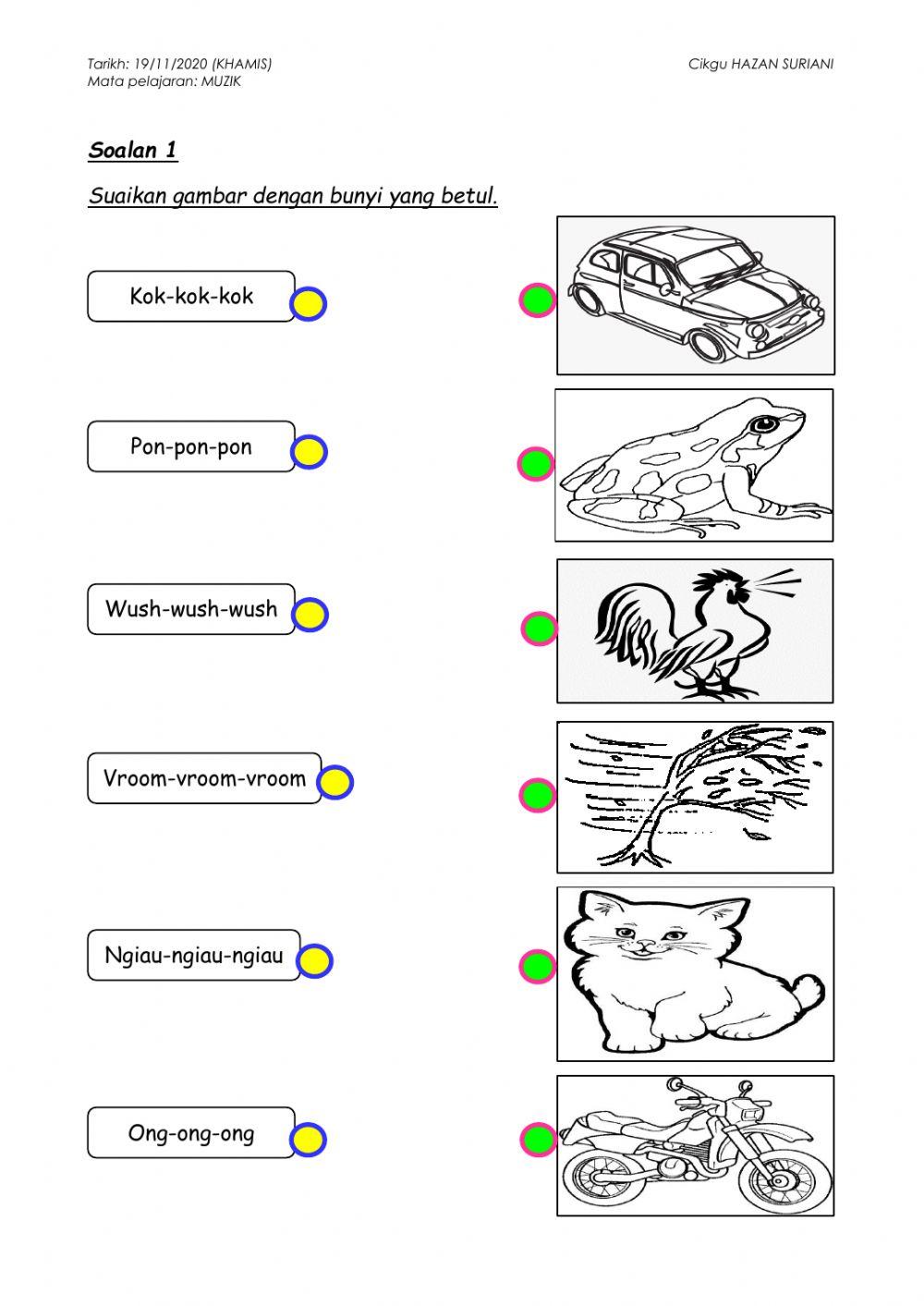 Tarikh: 19/11/2020 (KHAMIS)
Mata pelajaran: MUZIK

Cikgu HAZAN SURIANI

Soalan 1

Suaikan gambar dengan bunyi yang betul.

Kok-kok-kok

Pon-pon-pon

Wush-wush-wush

Vroom-vroom-vroom

Ngiau-ngiau-ngiau

Ong-ong-ong