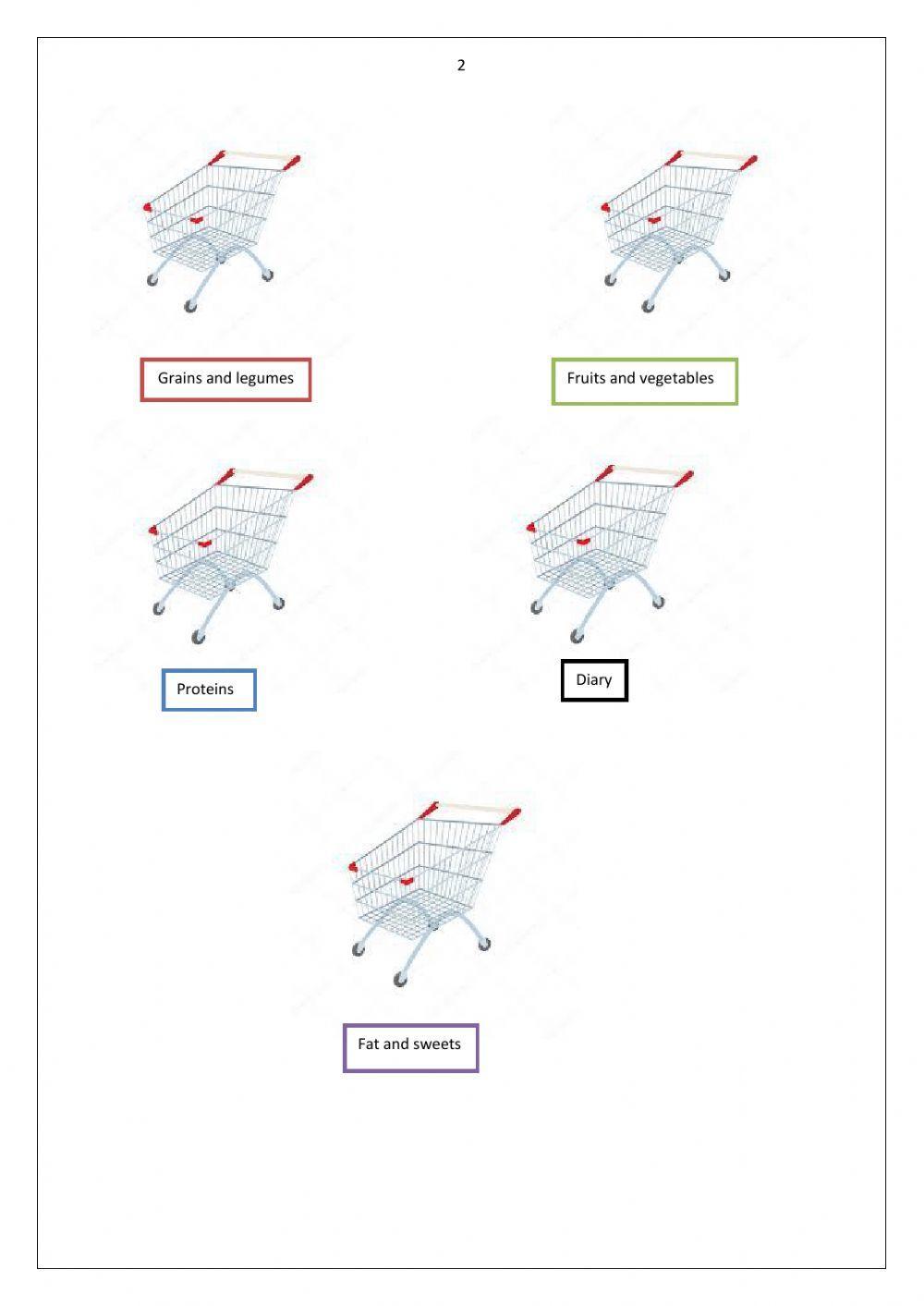 2

Grains and legumes

Fruits and vegetables

Proteins

Diary

Fat and sweets