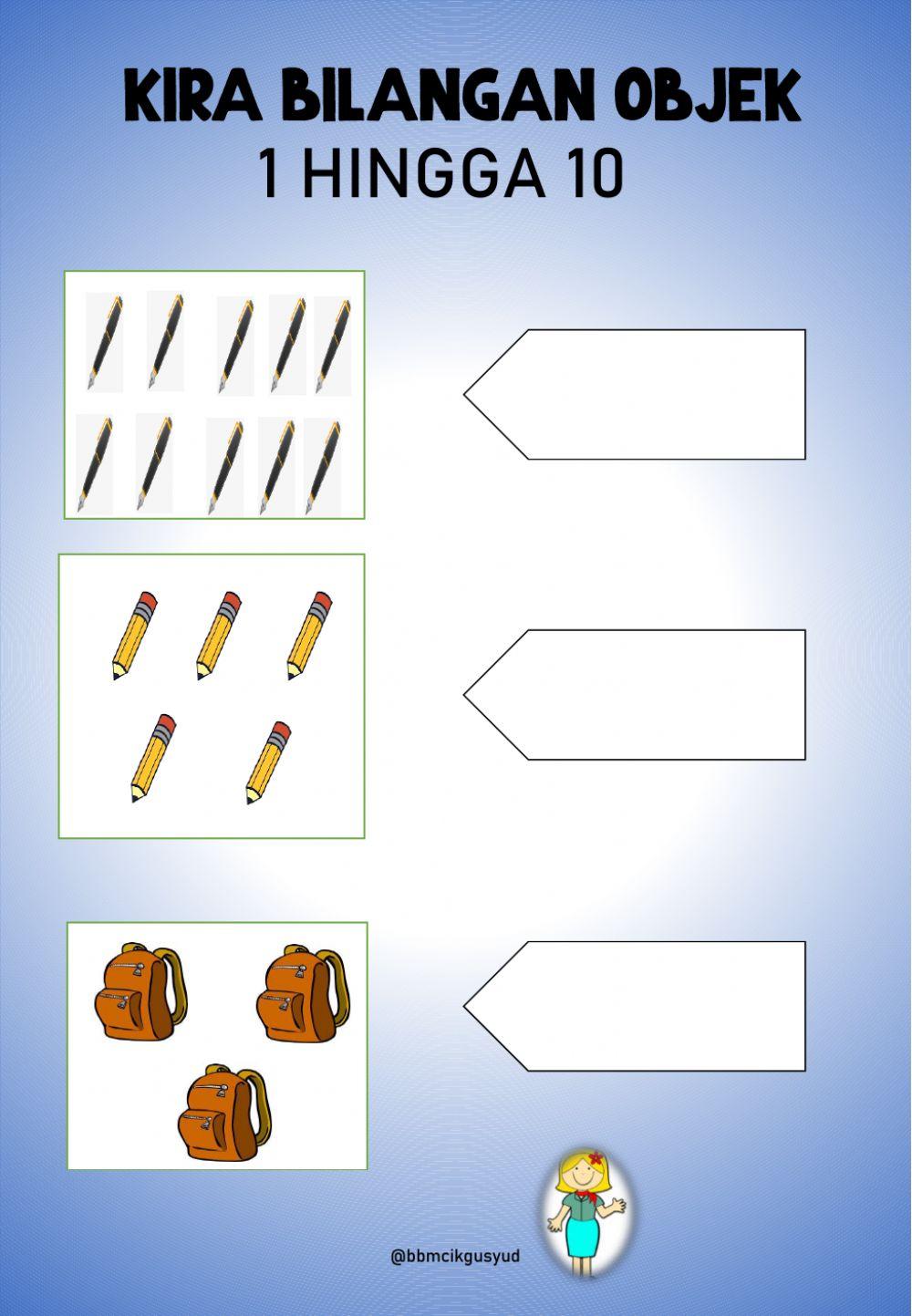 KIRA BILANGAN OBJEK
1 HINGGA 10

@bbmcikgusyud