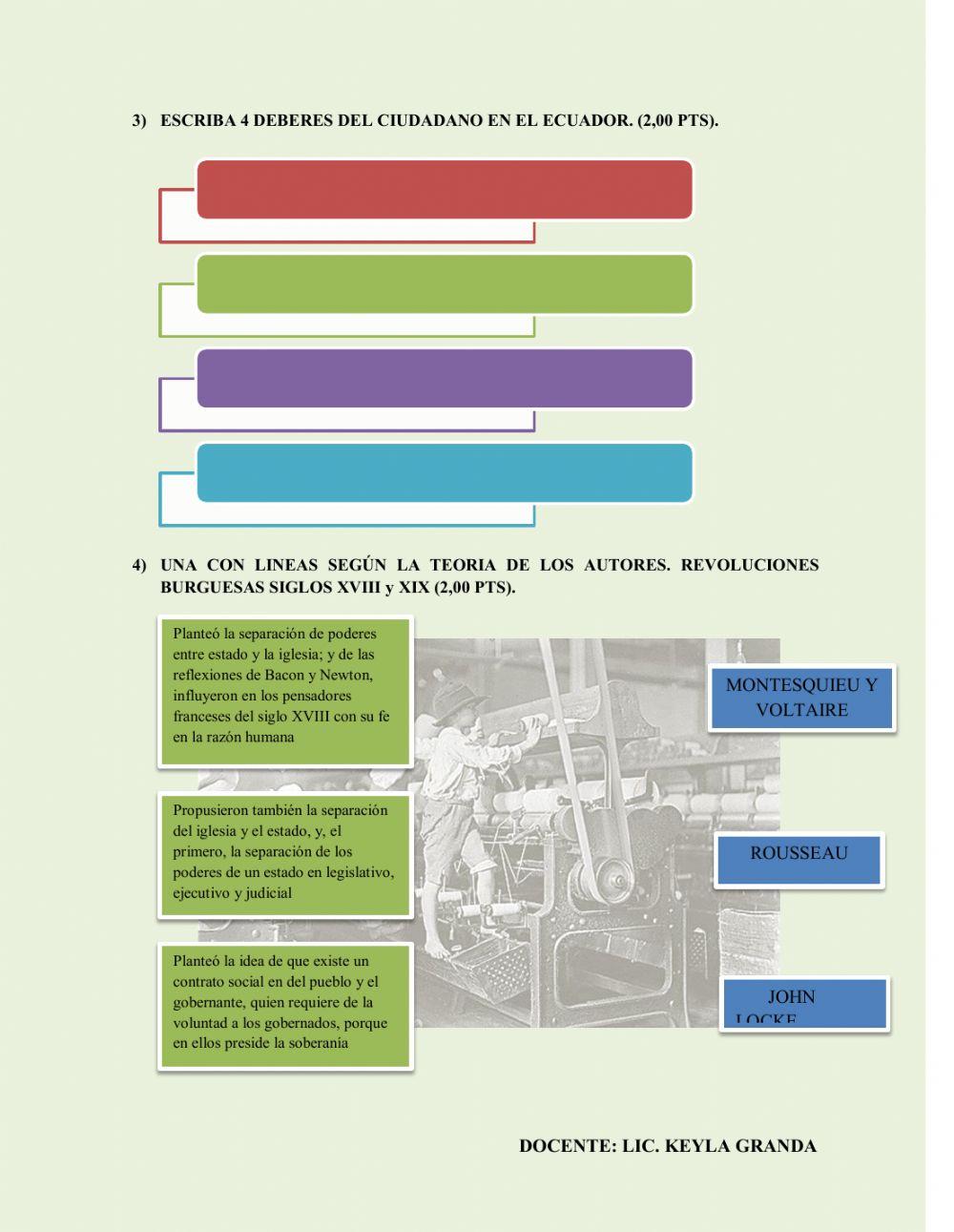 3) ESCRIBA 4 DEBERES DEL CIUDADANO EN EL ECUADOR. (2,00 PTS).

4) UNA CON LINEAS SEGÚN LA TEORIA DE LOS AUTORES. REVOLUCIONES BURGUESAS SIGLOS XVIII y XIX (2,00 PTS).

Planteó la separación de poderes entre estado y la iglesia; y de las reflexiones de Bacon y Newton, influyeron en los pensadores franceses del siglo XVIII con su fe en la razón humana

Propusieron también la separación del iglesia y el estado, y, el primero, la separación de los poderes de un estado en legislativo, ejecutivo y judicial

Planteó la idea de que existe un contrato social en del pueblo y el gobernante, quien requiere de la voluntad a los gobernados, porque en ellos preside la soberanía

MONTESQUIEU Y VOLTAIRE

ROUSSEAU

JOHN LOCKE

DOCENTE: LIC. KEYLA GRANDA